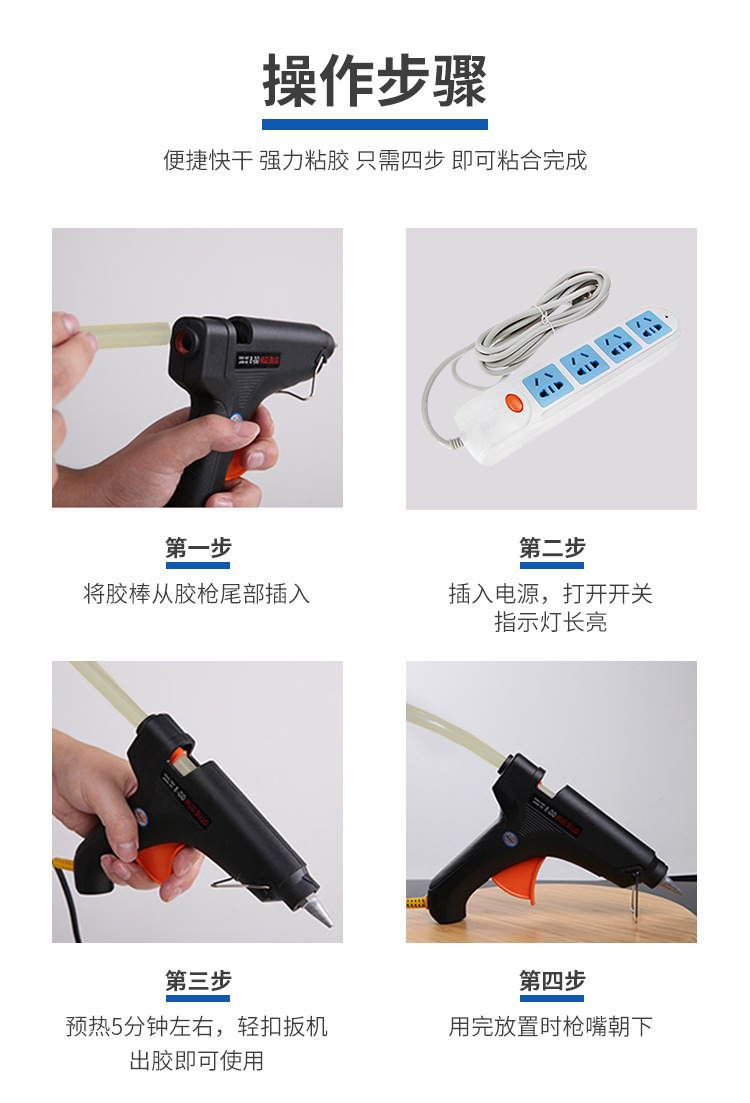 操作步骤

便捷快干 强力粘胶 只需四步 即可粘合完成

第一步

将胶棒从胶枪尾部插入

第二步

插入电源，打开开关
指示灯长亮

第三步

预热5分钟左右，轻扣扳机
出胶即可使用

第四步

用完放置时枪嘴朝下