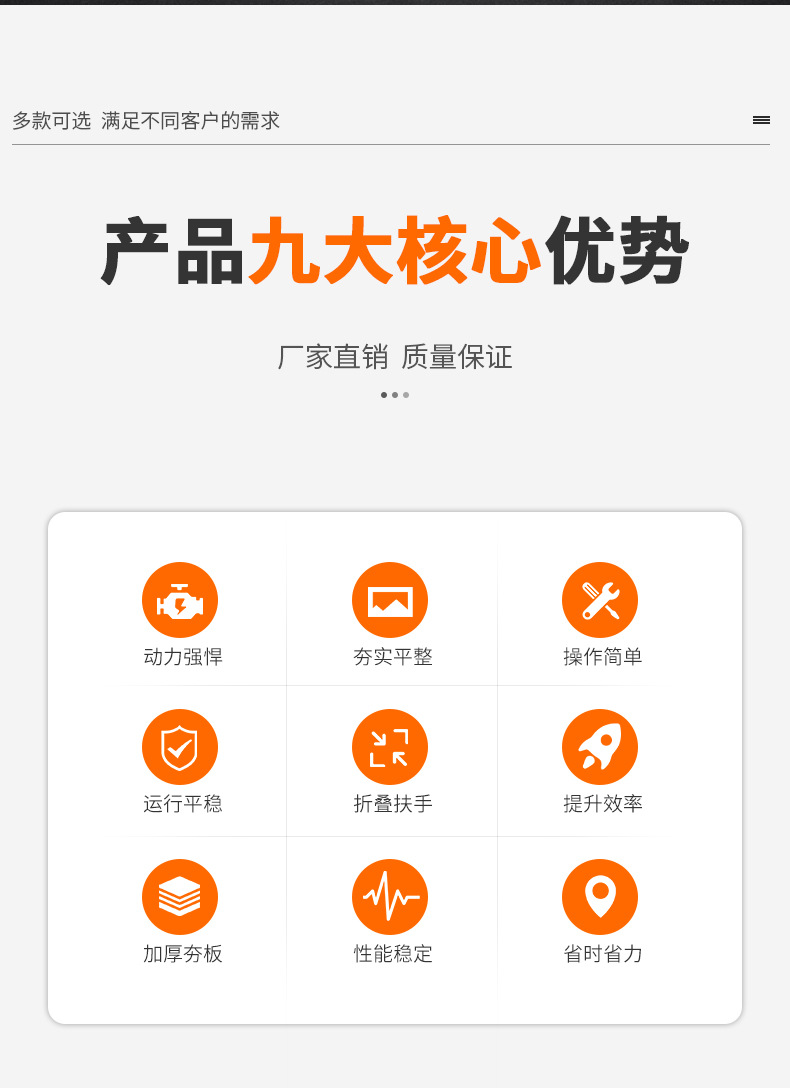 多款可选 满足不同客户的需求

产品九大核心优势

厂家直销 质量保证

动力强悍

夯实平整

操作简单

运行平稳

折叠扶手

提升效率

加厚夯板

性能稳定

省时省力