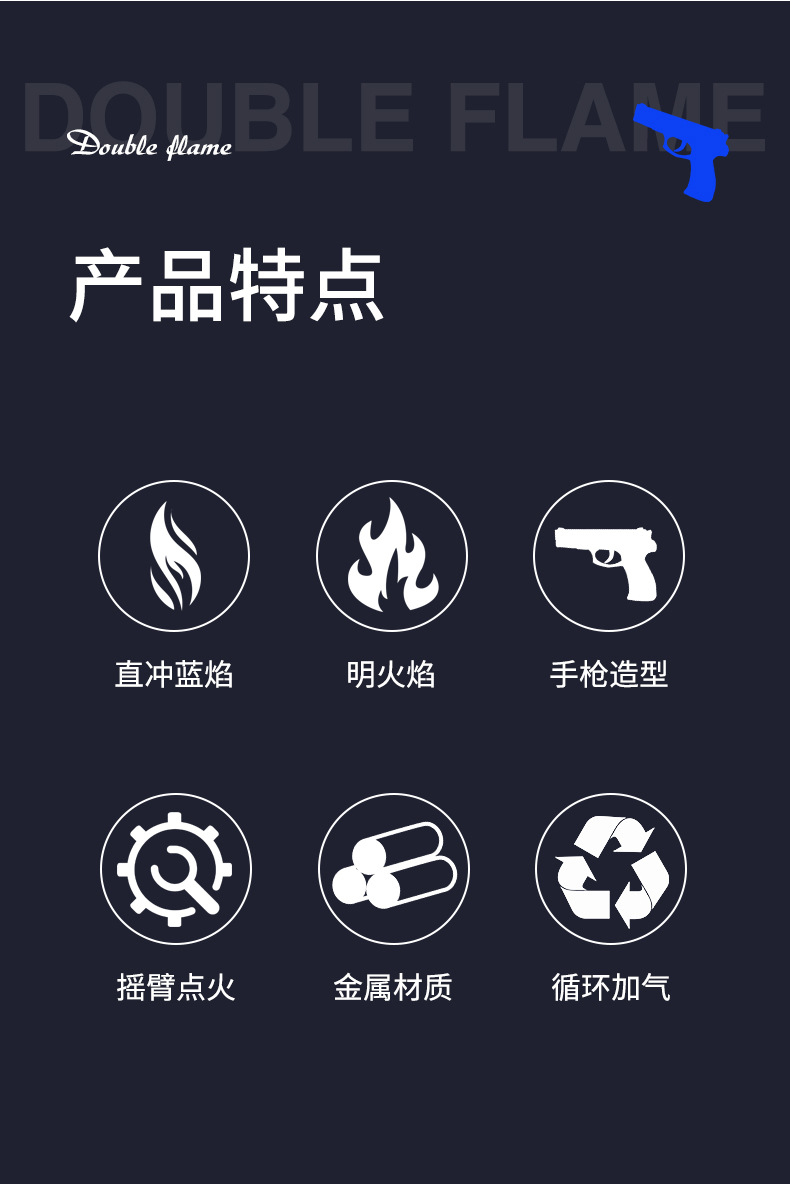 DOUBLE FLAME
Double flame

产品特点

直冲蓝焰

明火焰

手枪造型

摇臂点火

金属材质

循环加气