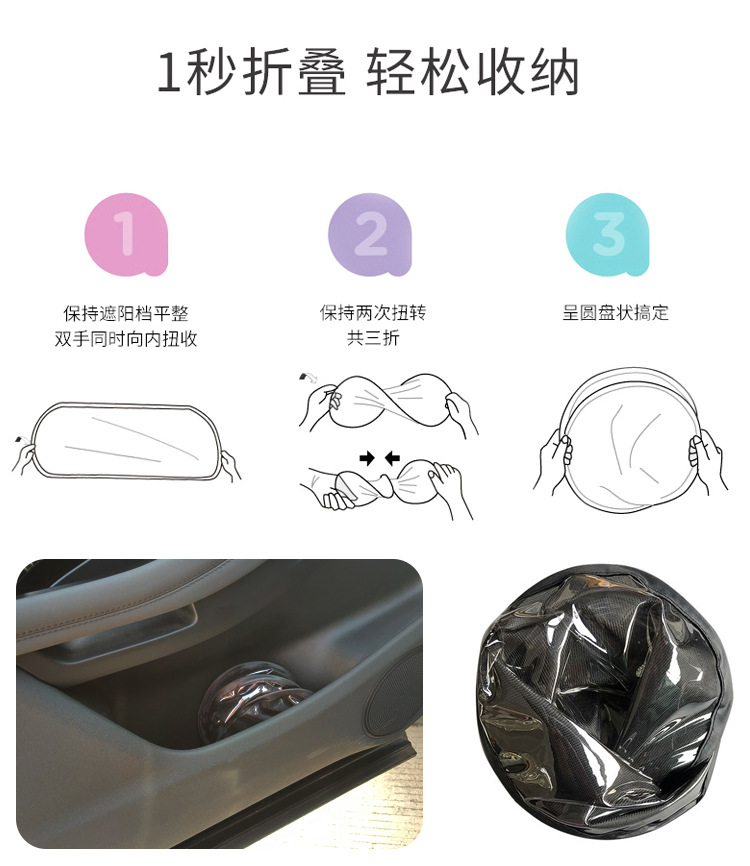 1秒折叠 轻松收纳

1

保持遮阳档平整
双手同时向内扭收

2

保持两次扭转
共三折

3

呈圆盘状搞定