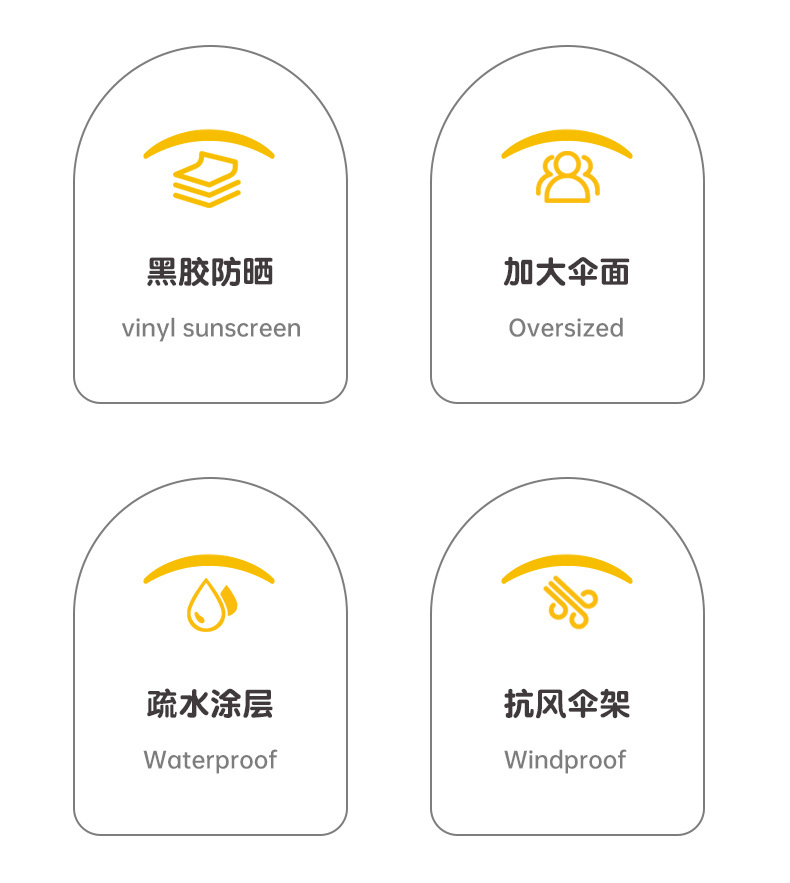 黑胶防晒

vinyl sunscreen

加大伞面

Oversized

疏水涂层

Waterproof

抗风伞架

Windproof