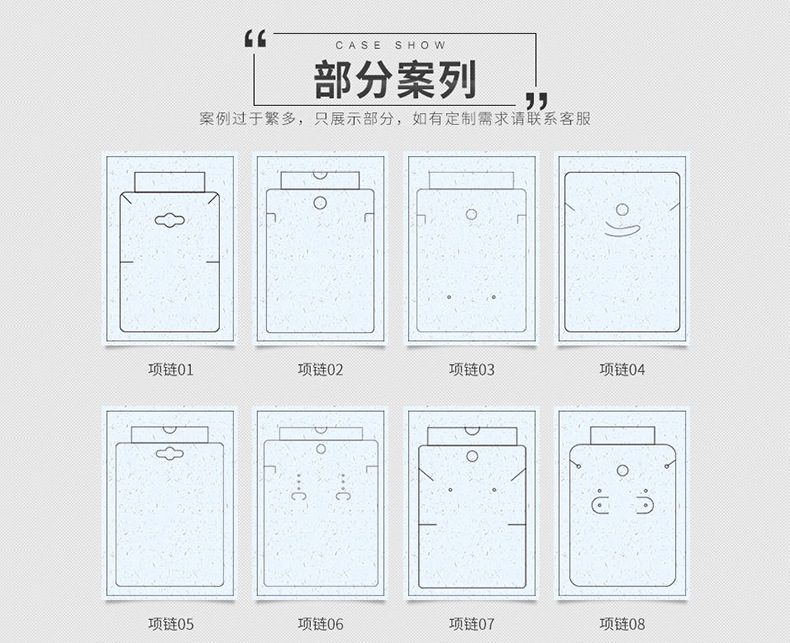 “
CASE SHOW
部分案列
”
案例过于繁多，只展示部分，如有定制需求请联系客服

项链01

项链02

项链03

项链04

项链05

项链06

项链07

项链08