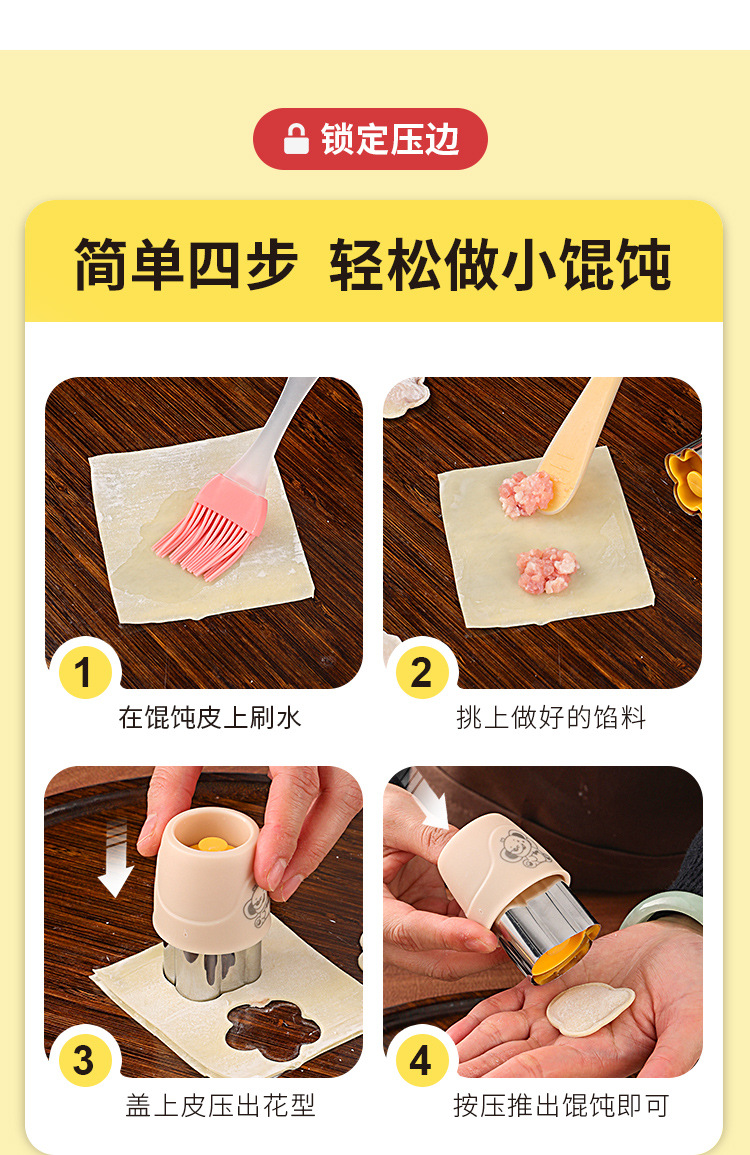 锁定压边

简单四步 轻松做小馄饨

1
在馄饨皮上刷水

2
挑上做好的馅料

3
盖上皮压出花型

4
按压推出馄饨即可