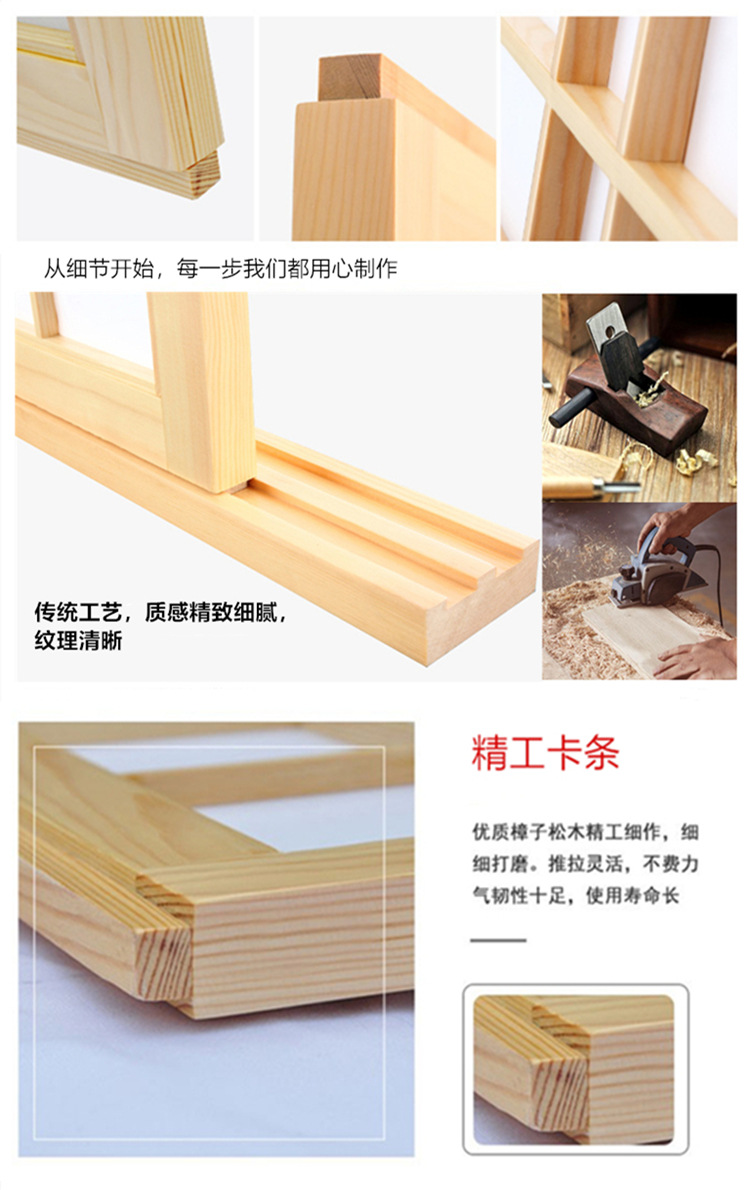 从细节开始，每一步我们都用心制作

传统工艺，质感精致细腻，纹理清晰

精工卡条

优质樟子松木精工细作，细细打磨。推拉灵活，不费力气韧性十足，使用寿命长