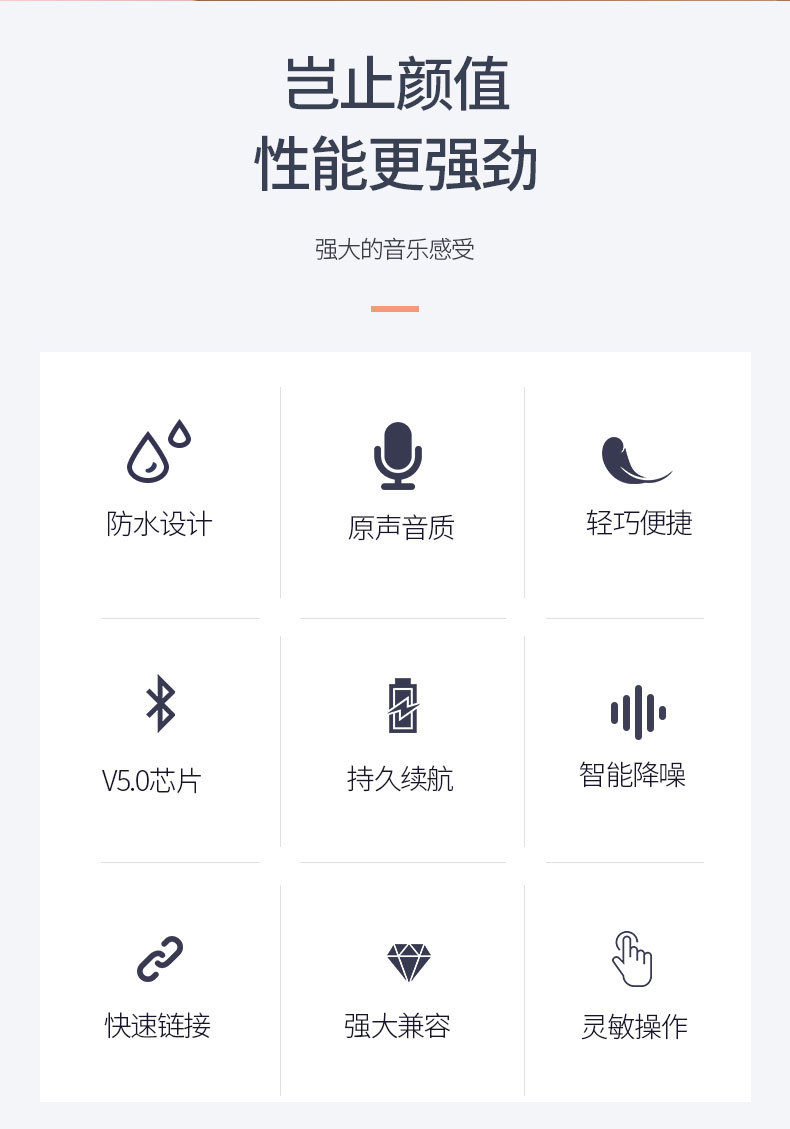 岂止颜值
性能更强劲

强大的音乐感受

防水设计

原声音质

轻巧便捷

V5.0芯片

持久续航

智能降噪

快速链接

强大兼容

灵敏操作