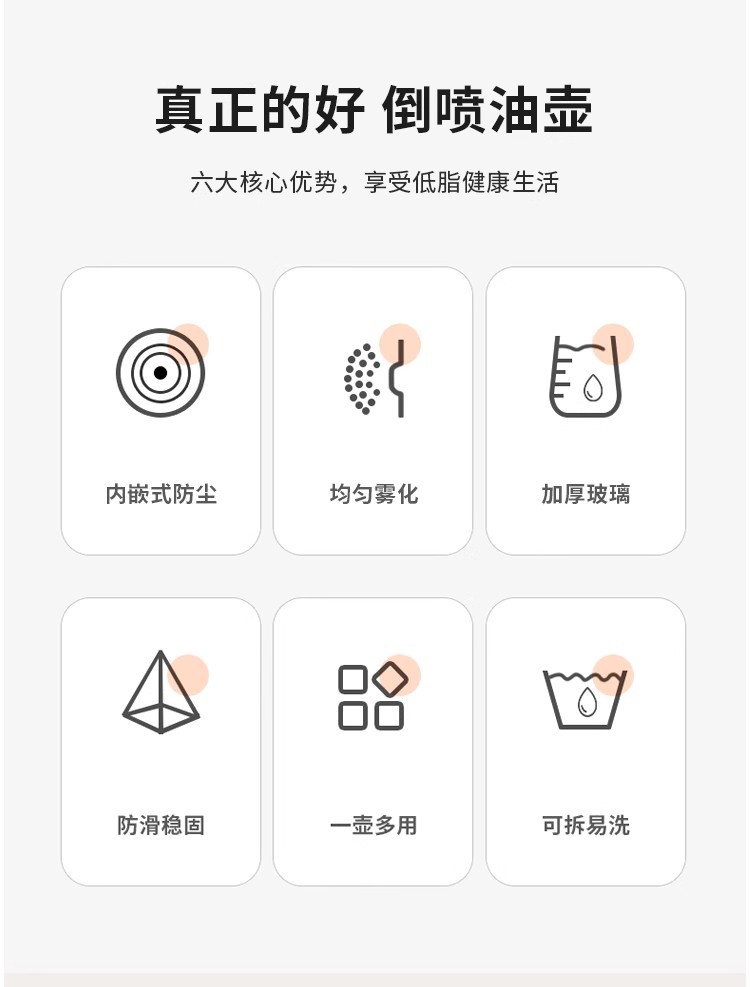 真正的好 倒喷油壶

六大核心优势，享受低脂健康生活

内嵌式防尘

均匀雾化

加厚玻璃

防滑稳固

一壶多用

可拆易洗