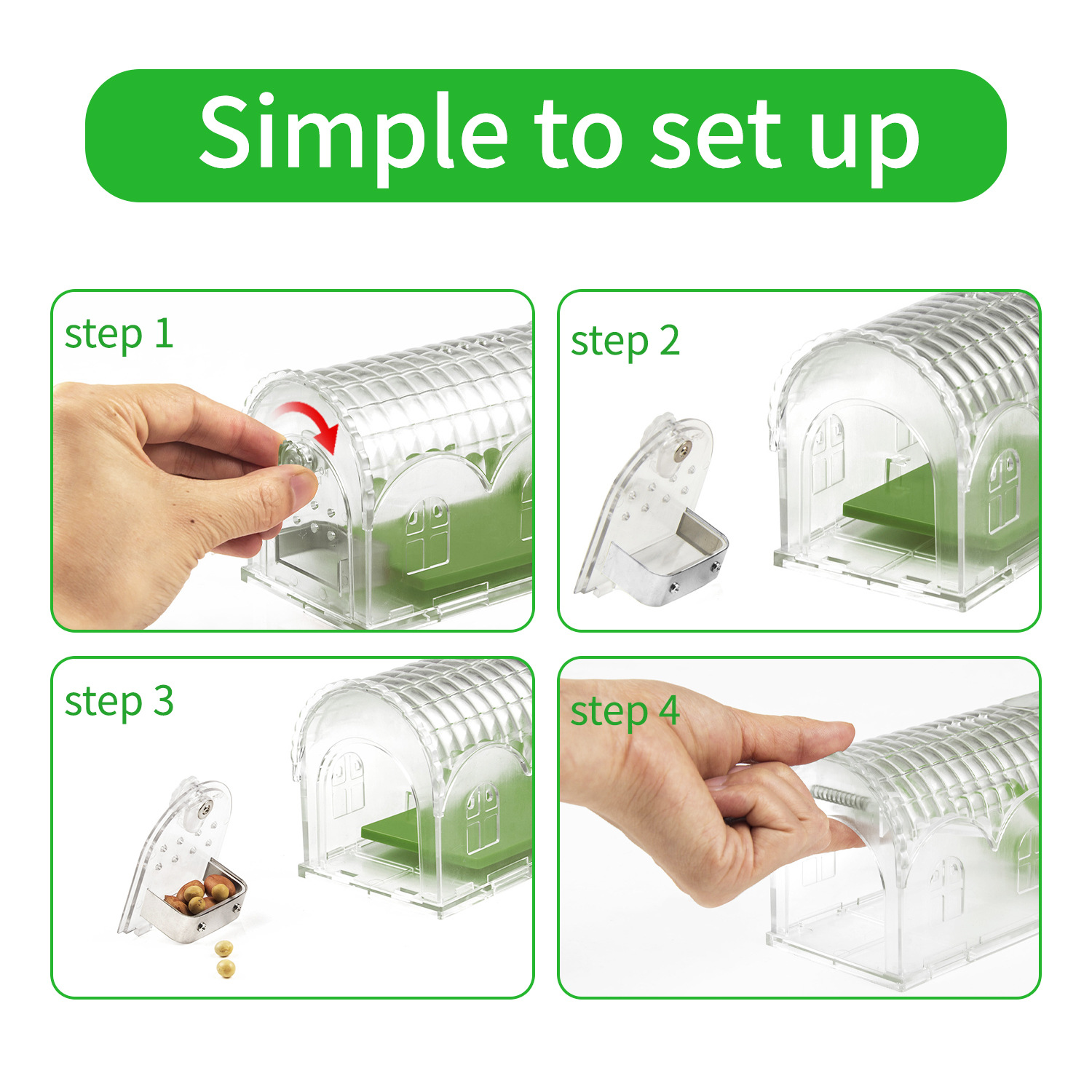 Simple to set up

step 1

step 2

step 3

step 4