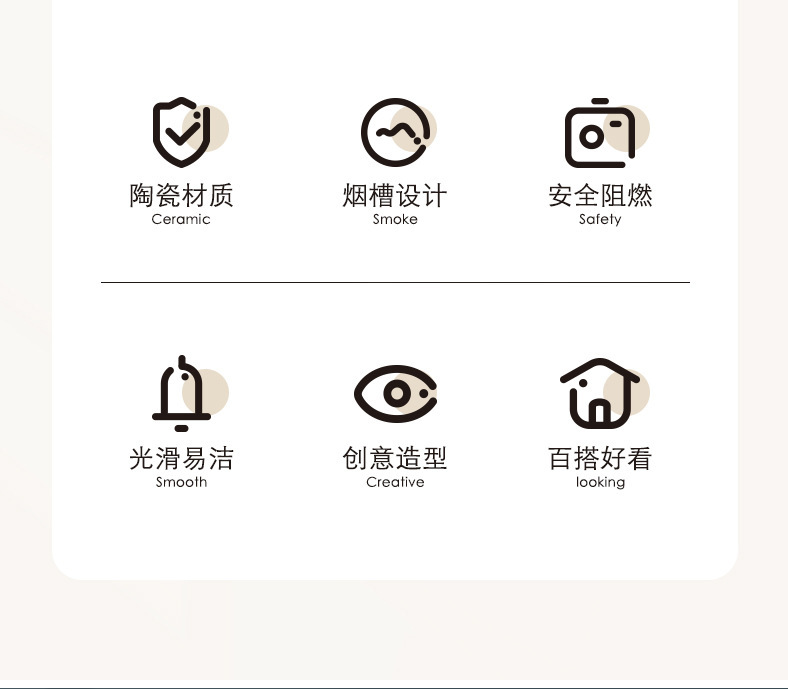 陶瓷材质
Ceramic

烟槽设计
Smoke

安全阻燃
Safety

光滑易洁
Smooth

创意造型
Creative

百搭好看
looking