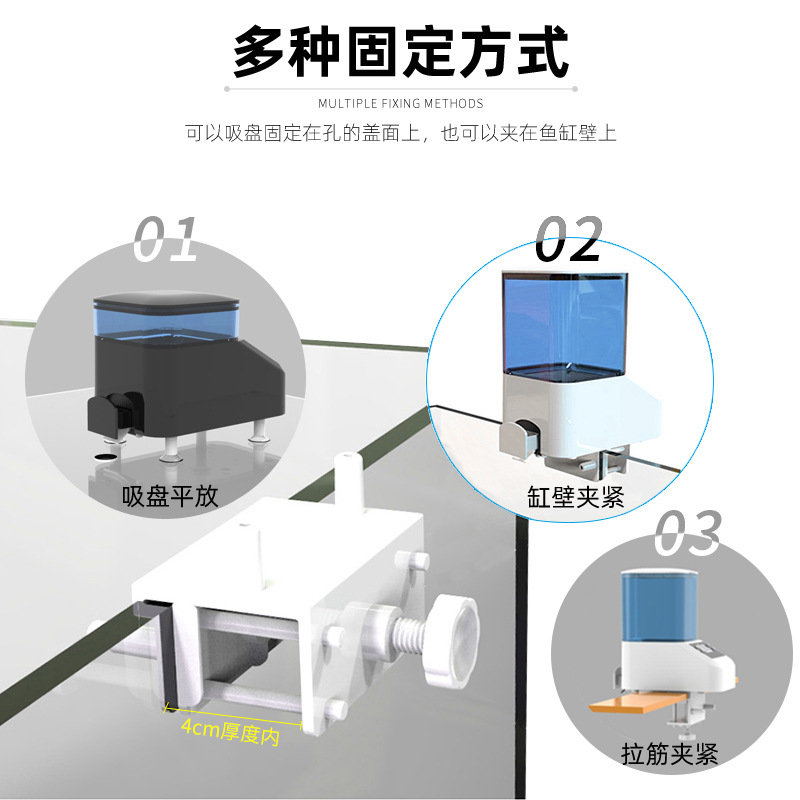 多种固定方式

MULTIPLE FIXING METHODS

可以吸盘固定在孔的盖面上，也可以夹在鱼缸壁上

01

吸盘平放

02

缸壁夹紧

03

拉筋夹紧

4cm厚度内