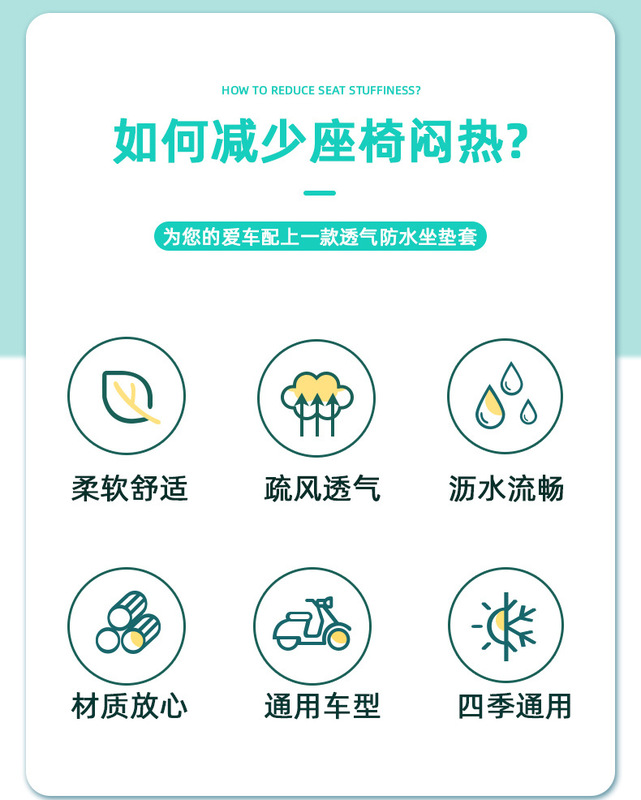 HOW TO REDUCE SEAT STUFFINESS?

如何减少座椅闷热?

为您的爱车配上一款透气防水坐垫套

柔软舒适

疏风透气

沥水流畅

材质放心

通用车型

四季通用