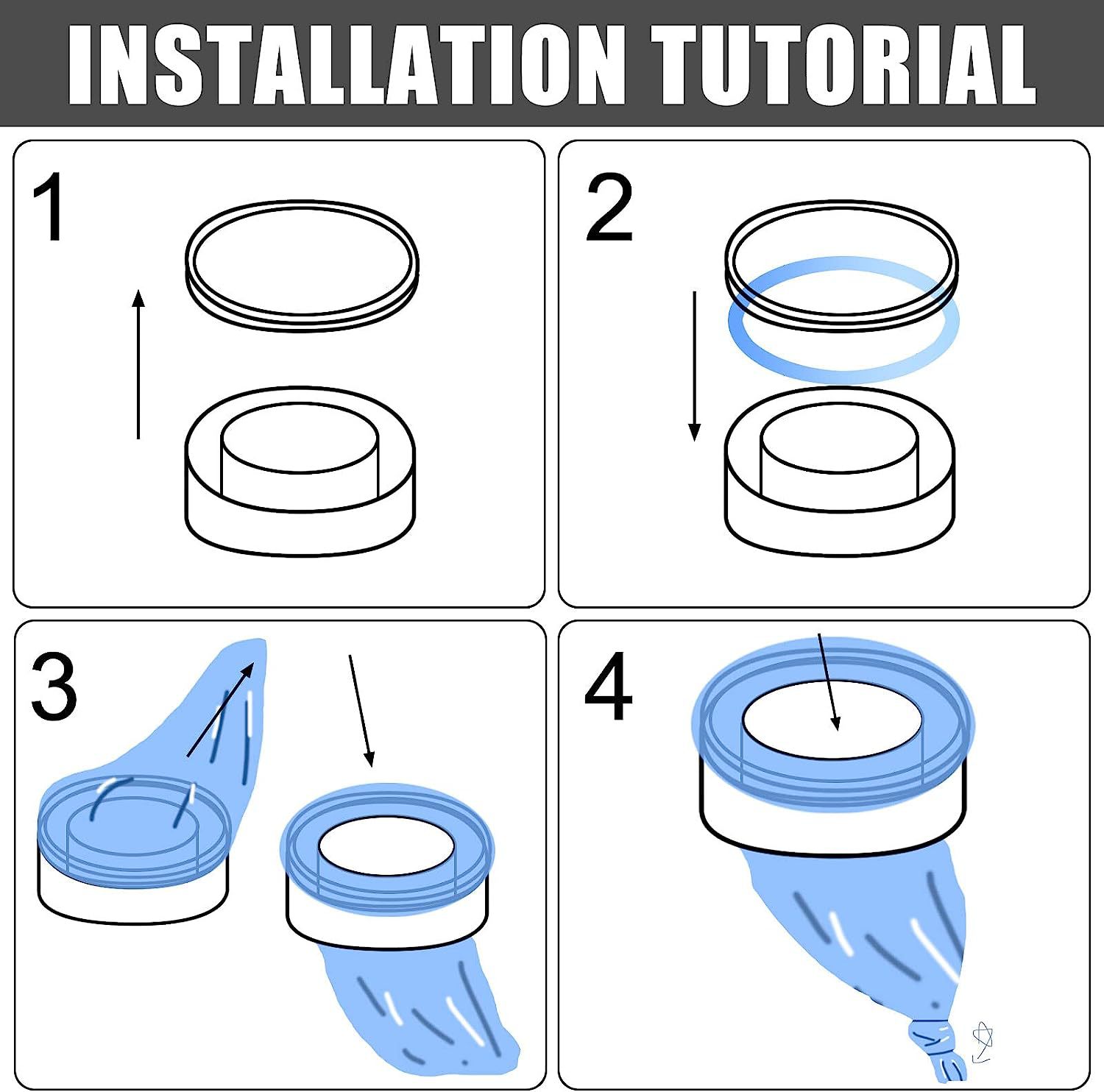 INSTALLATION TUTORIAL

1

2

3

4