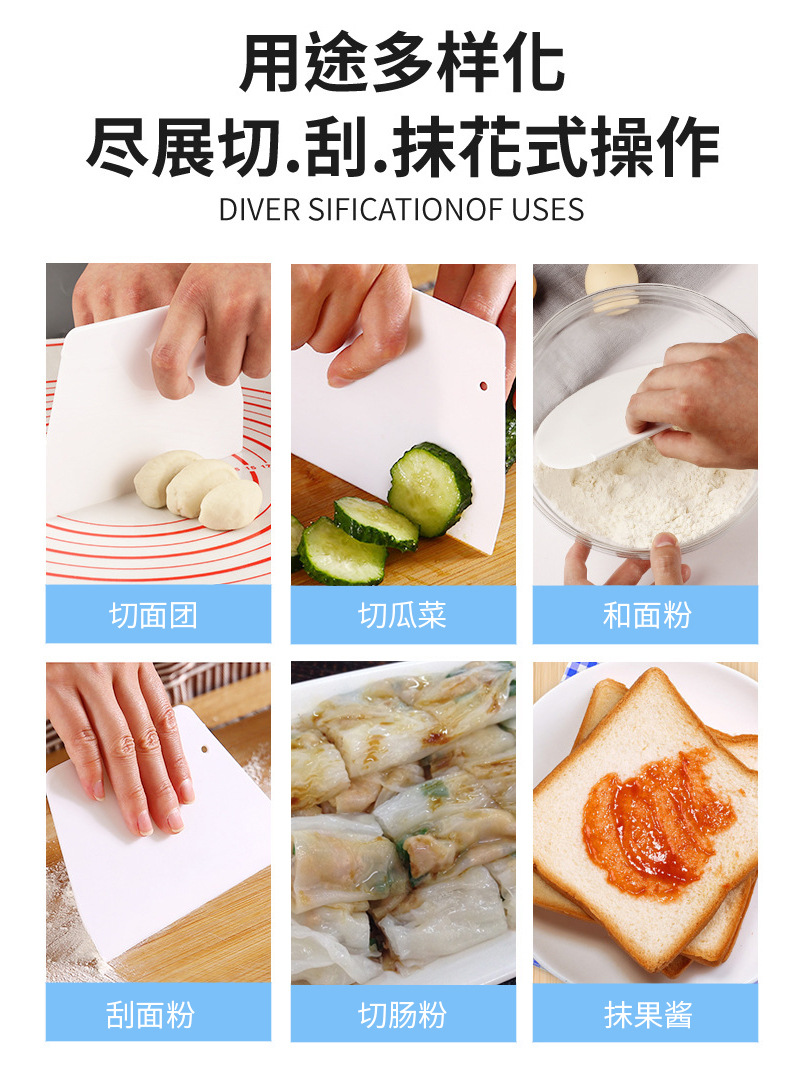 用途多样化
尽展切.刮.抹花式操作
DIVER SIFICATIONOF USES

切面团

切瓜菜

和面粉

刮面粉

切肠粉

抹果酱