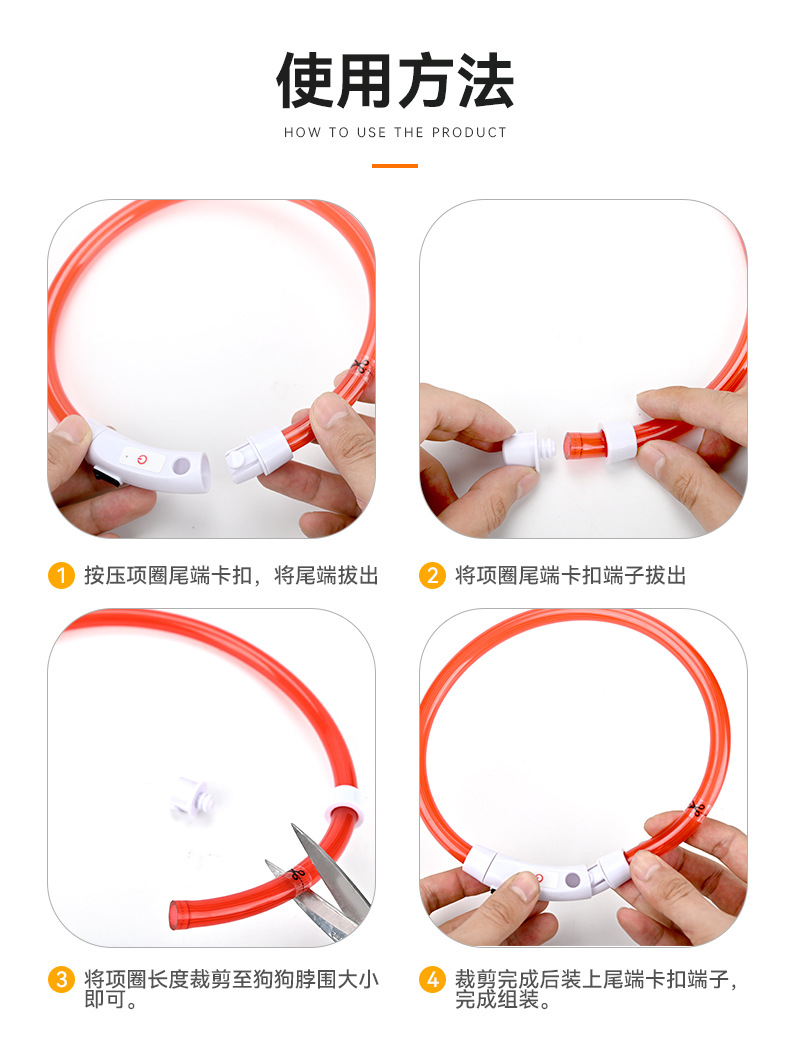 使用方法

HOW TO USE THE PRODUCT

1 按压项圈尾端卡扣，将尾端拔出

2 将项圈尾端卡扣端子拔出

3 将项圈长度裁剪至狗狗脖围大小即可。

4 裁剪完成后装上尾端卡扣端子，完成组装。