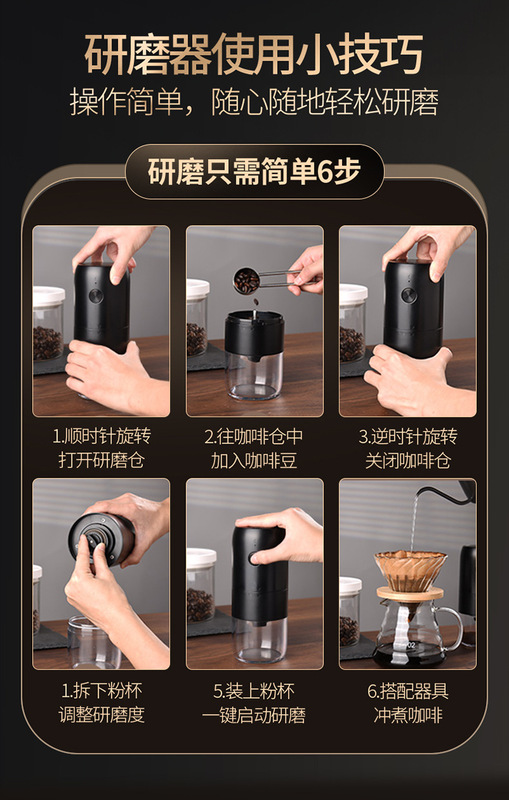 研磨器使用小技巧
操作简单，随心随地轻松研磨

研磨只需简单6步

1.顺时针旋转
打开研磨仓

2.往咖啡仓中
加入咖啡豆

3.逆时针旋转
关闭咖啡仓

1.拆下粉杯
调整研磨度

5.装上粉杯
一键启动研磨

6.搭配器具
冲煮咖啡