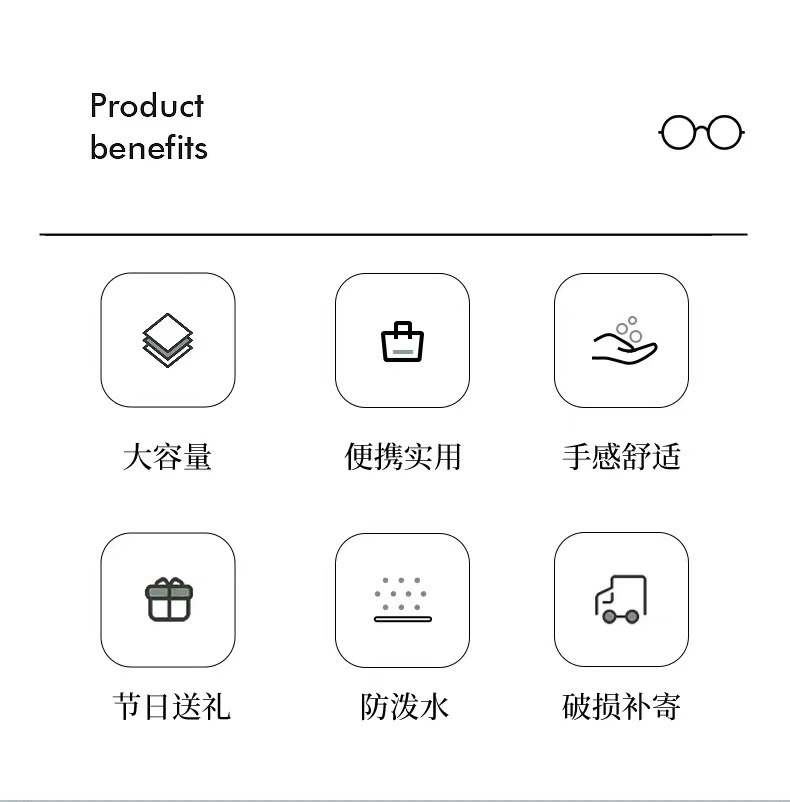 Product
benefits

大容量

便携实用

手感舒适

节日送礼

防泼水

破损补寄