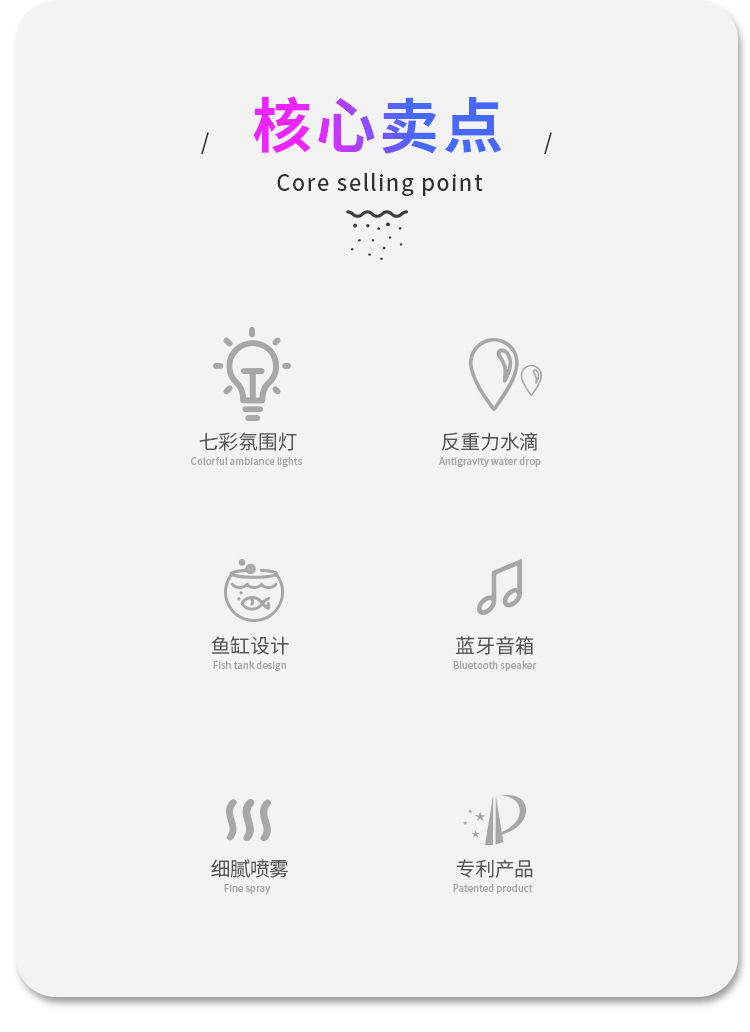 / 核心卖点 /

Core selling point

七彩氛围灯
Colorful ambiance lights

反重力水滴
Antigravity water drop

鱼缸设计
Fish tank design

蓝牙音箱
Bluetooth speaker

细腻喷雾
Fine spray

专利产品
Patented product