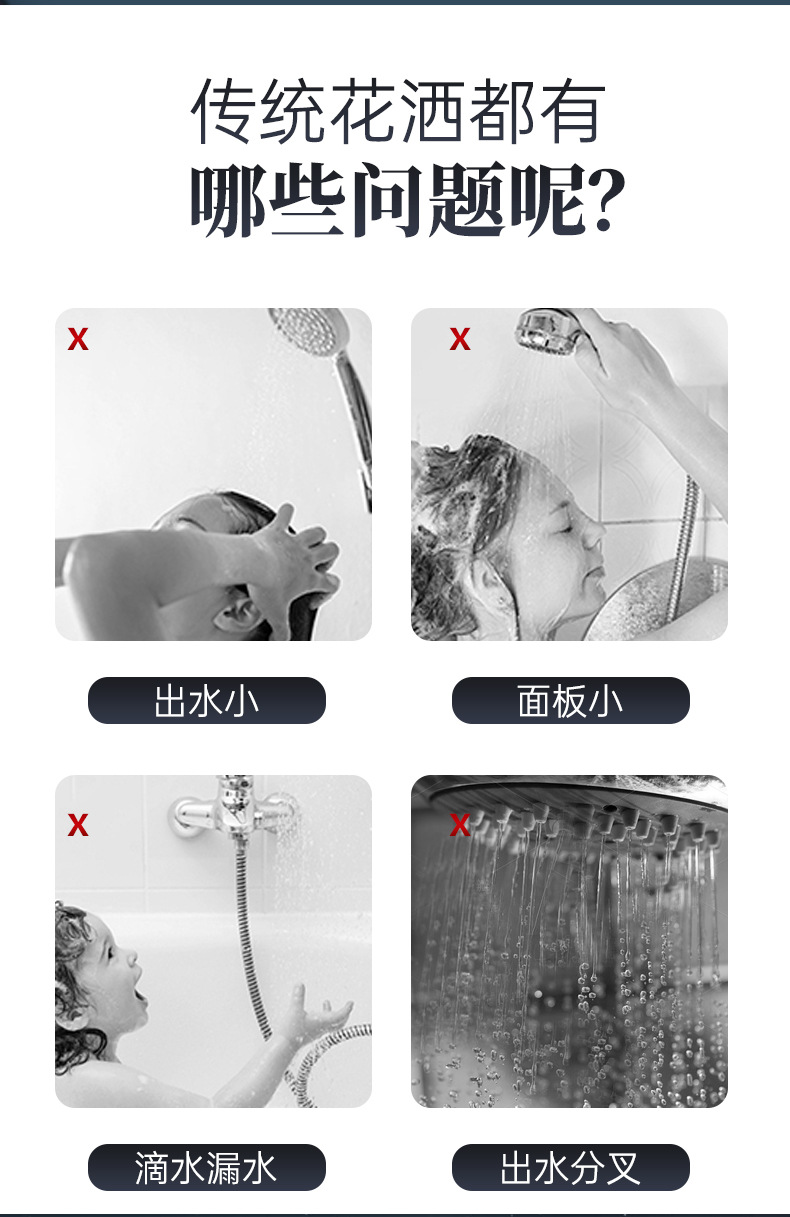 传统花洒都有
哪些问题呢?

X

X

出水小

面板小

X

X

滴水漏水

出水分叉