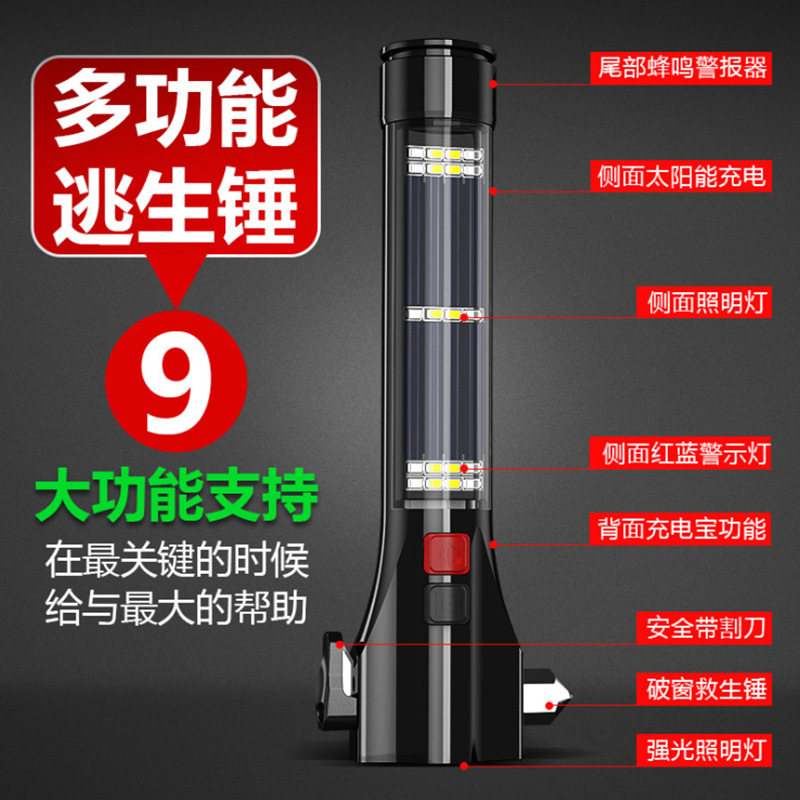 多功能
逃生锤

9

大功能支持

在最关键的时候
给与最大的帮助

尾部蜂鸣警报器

侧面太阳能充电

侧面照明灯

侧面红蓝警示灯

背面充电宝功能

安全带割刀

破窗救生锤

强光照明灯