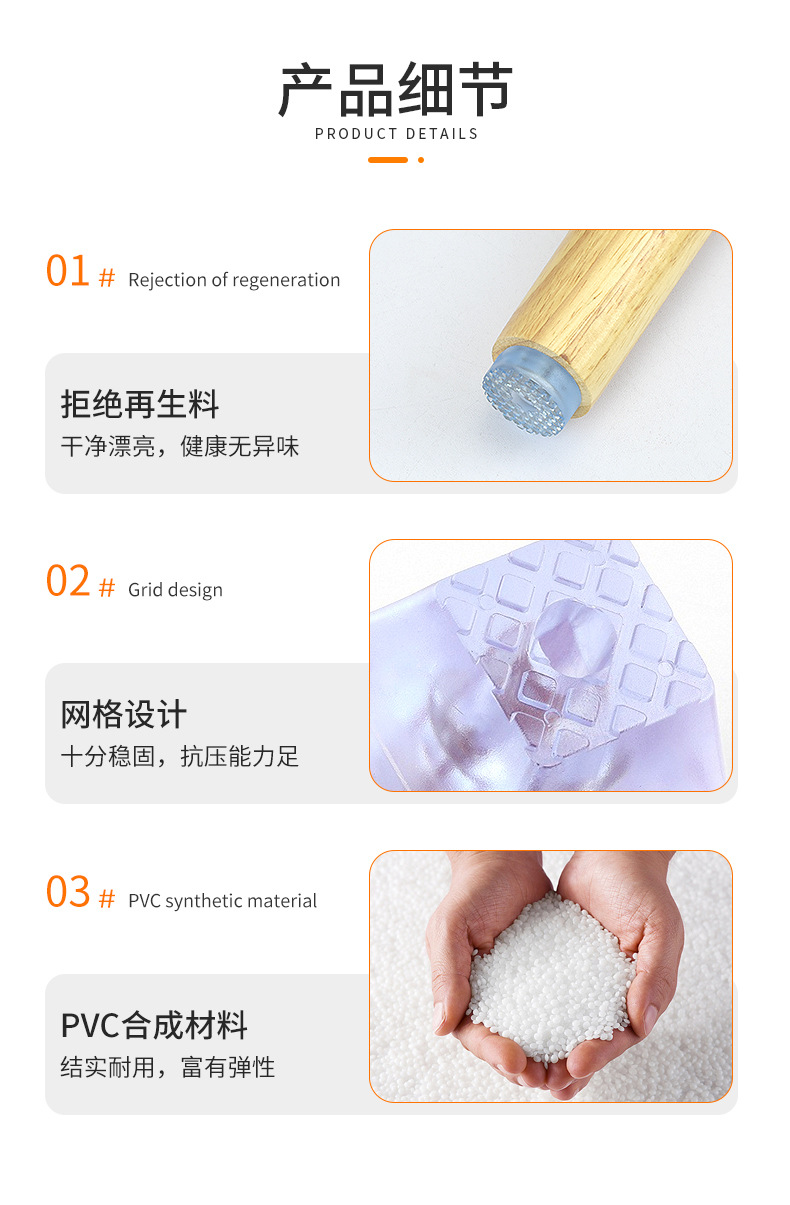 产品细节
PRODUCT DETAILS

01 # Rejection of regeneration

拒绝再生料
干净漂亮，健康无异味

02 # Grid design

网格设计
十分稳固，抗压能力足

03 # PVC synthetic material

PVC合成材料
结实耐用，富有弹性