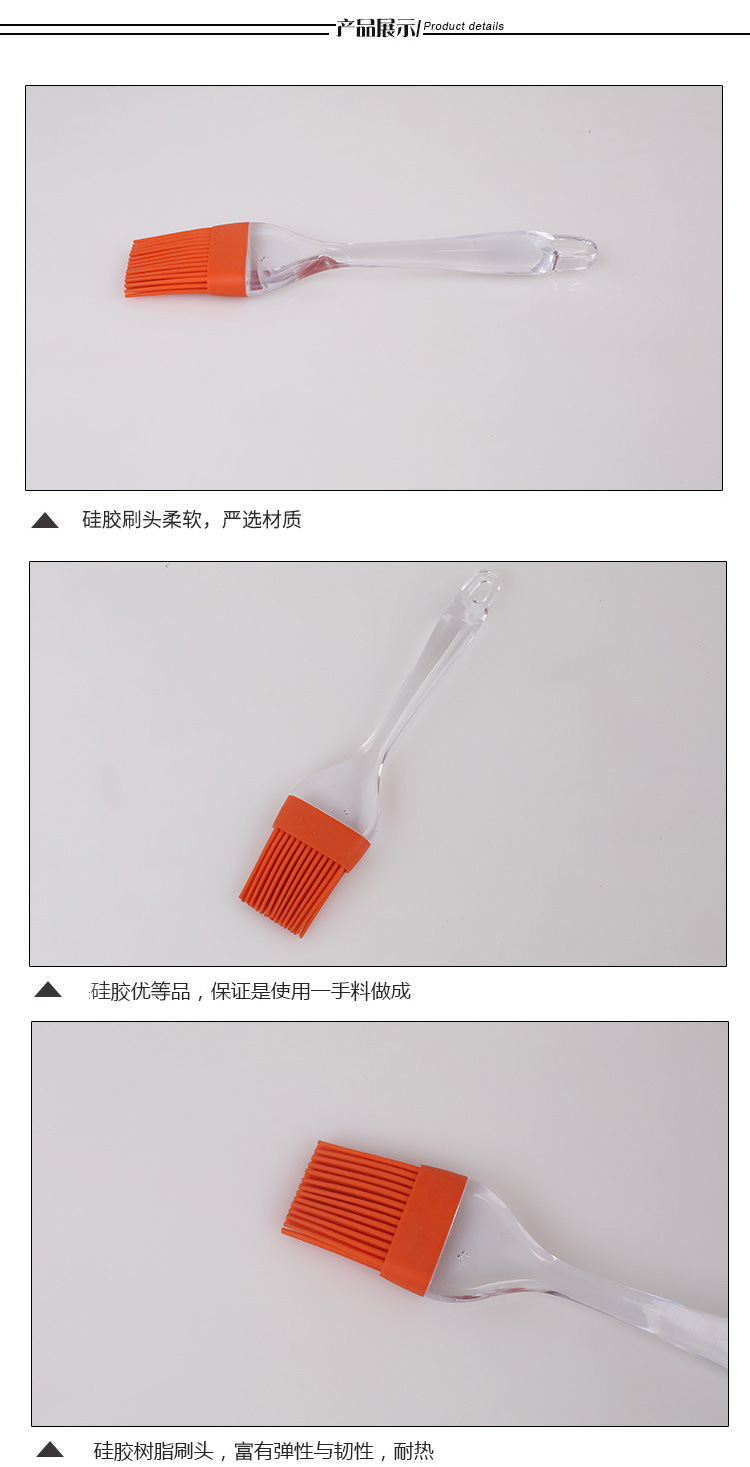 产品展示/ Product details

▲ 硅胶刷头柔软，严选材质

▲ 硅胶优等品，保证是使用一手料做成

▲ 硅胶树脂刷头，富有弹性与韧性，耐热