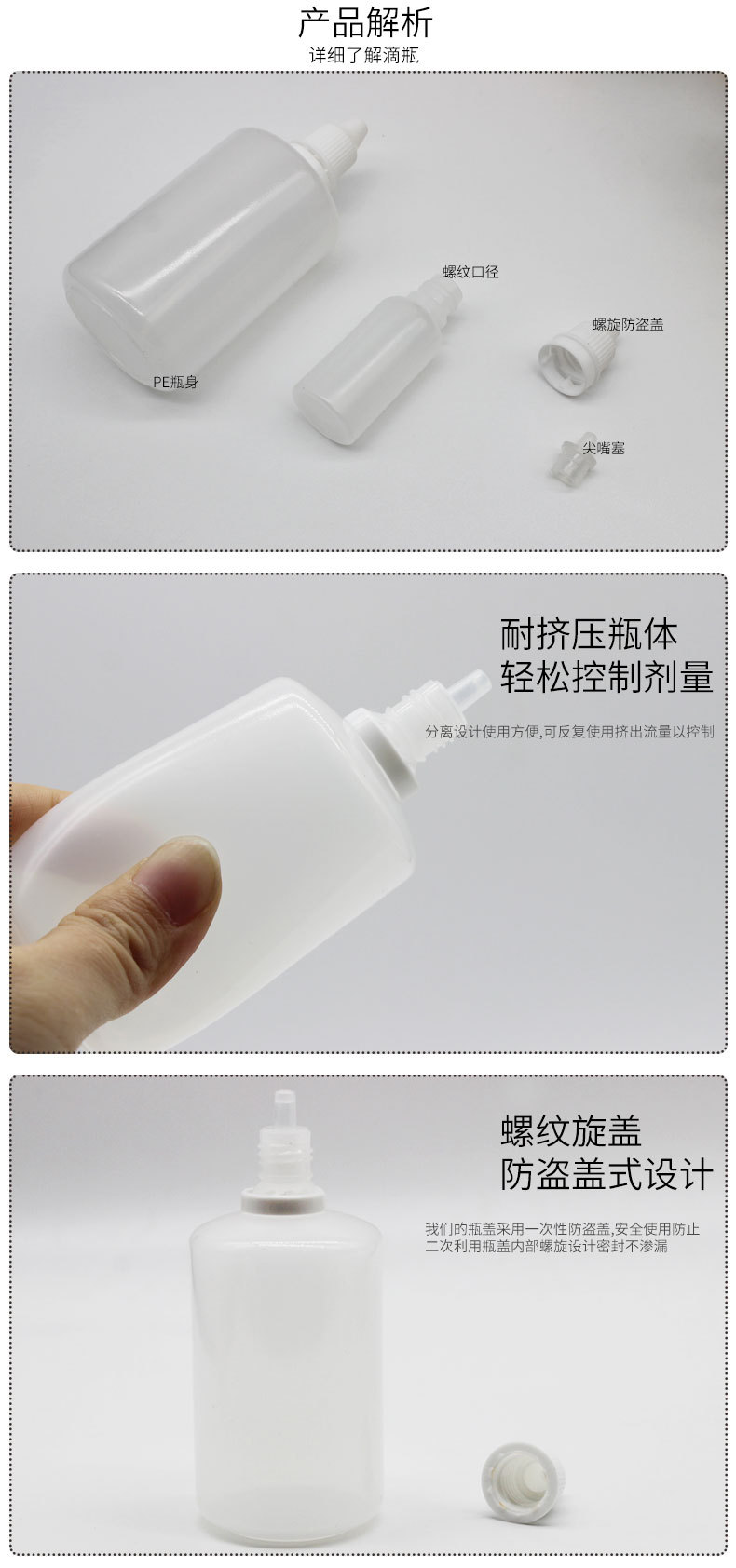 产品解析
详细了解滴瓶

螺纹口径
螺旋防盗盖
PE瓶身
尖嘴塞

耐挤压瓶体
轻松控制剂量
分离设计使用方便,可反复使用挤出流量以控制

螺纹旋盖
防盗盖式设计
我们的瓶盖采用一次性防盗盖,安全使用防止二次利用瓶盖内部螺旋设计密封不渗漏