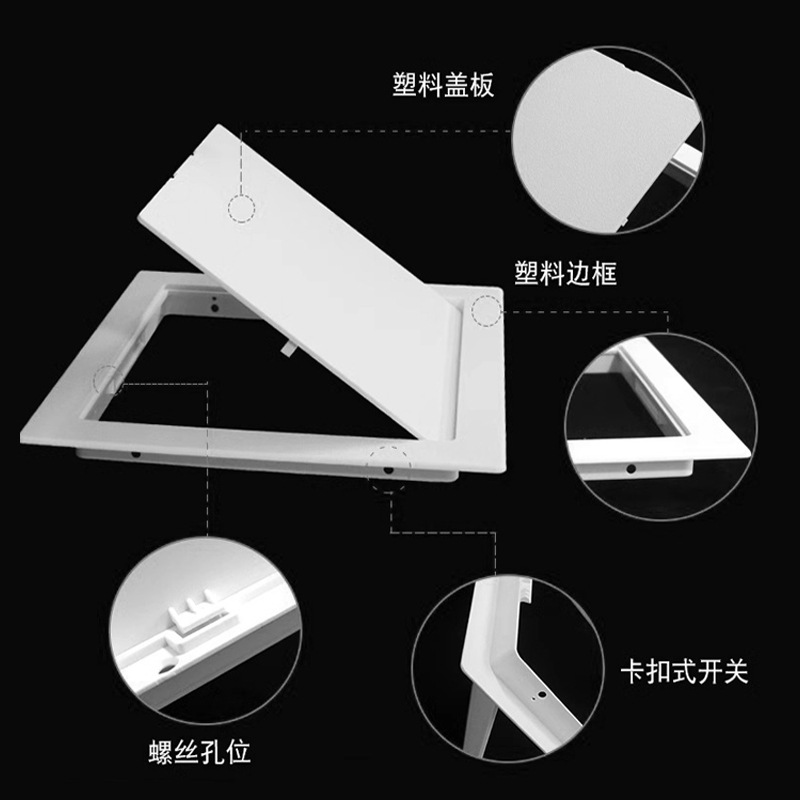 塑料盖板

塑料边框

卡扣式开关

螺丝孔位