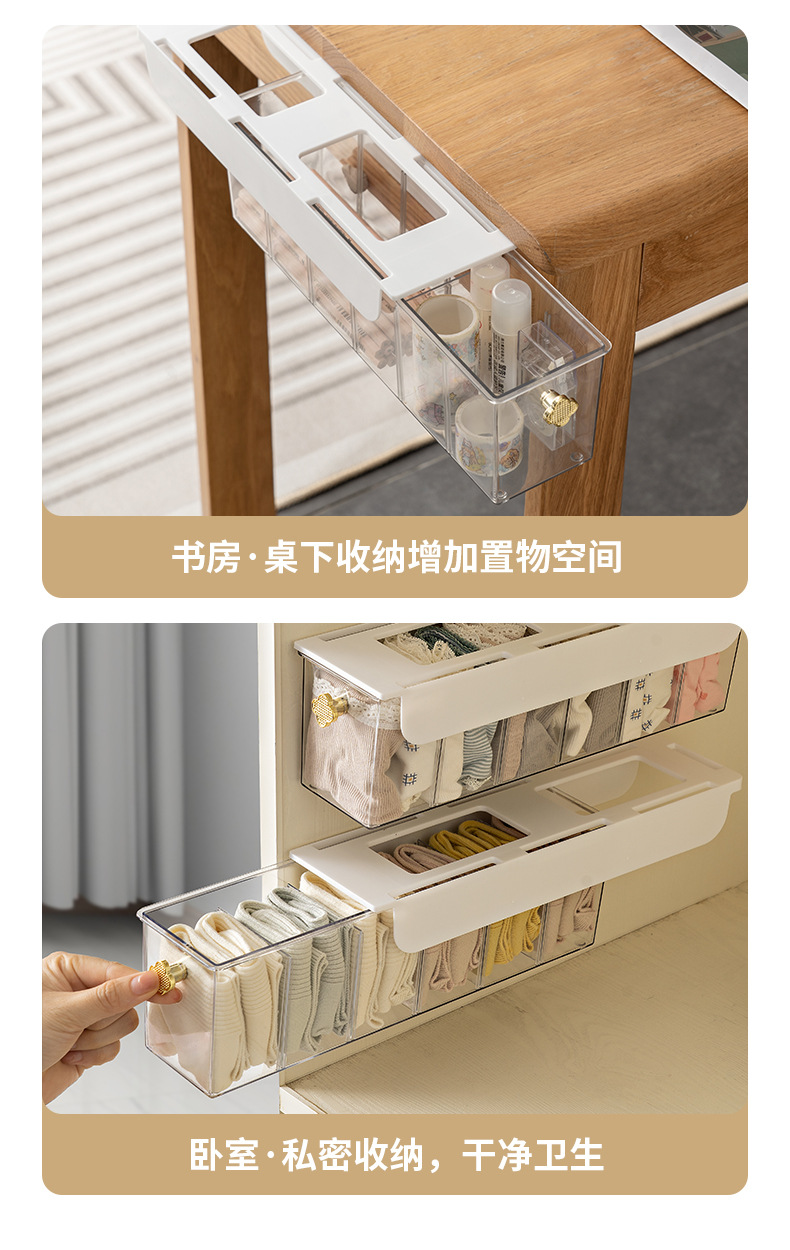 书房·桌下收纳增加置物空间

卧室·私密收纳，干净卫生