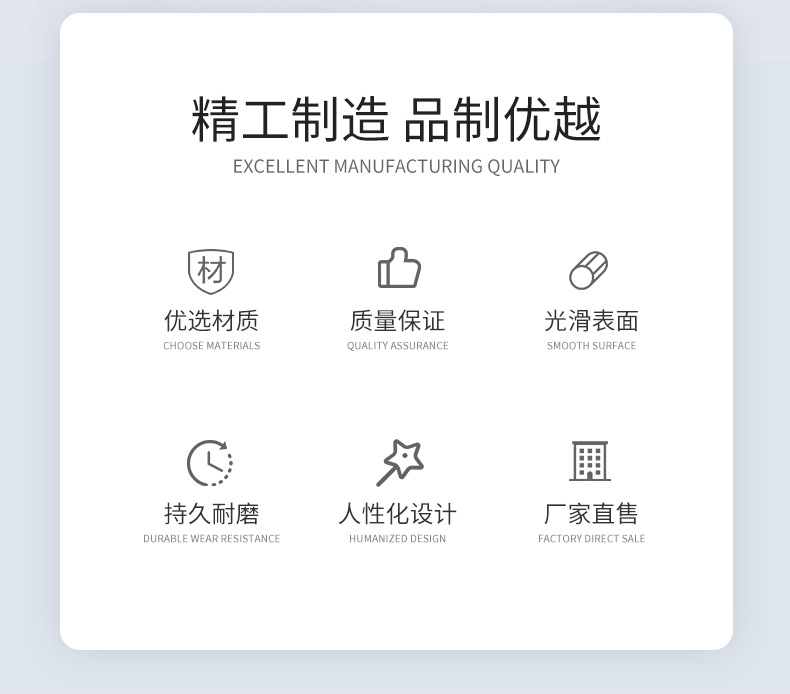 精工制造 品制优越
EXCELLENT MANUFACTURING QUALITY

材

优选材质
CHOOSE MATERIALS

质量保证
QUALITY ASSURANCE

光滑表面
SMOOTH SURFACE

持久耐磨
DURABLE WEAR RESISTANCE

人性化设计
HUMANIZED DESIGN

厂家直售
FACTORY DIRECT SALE