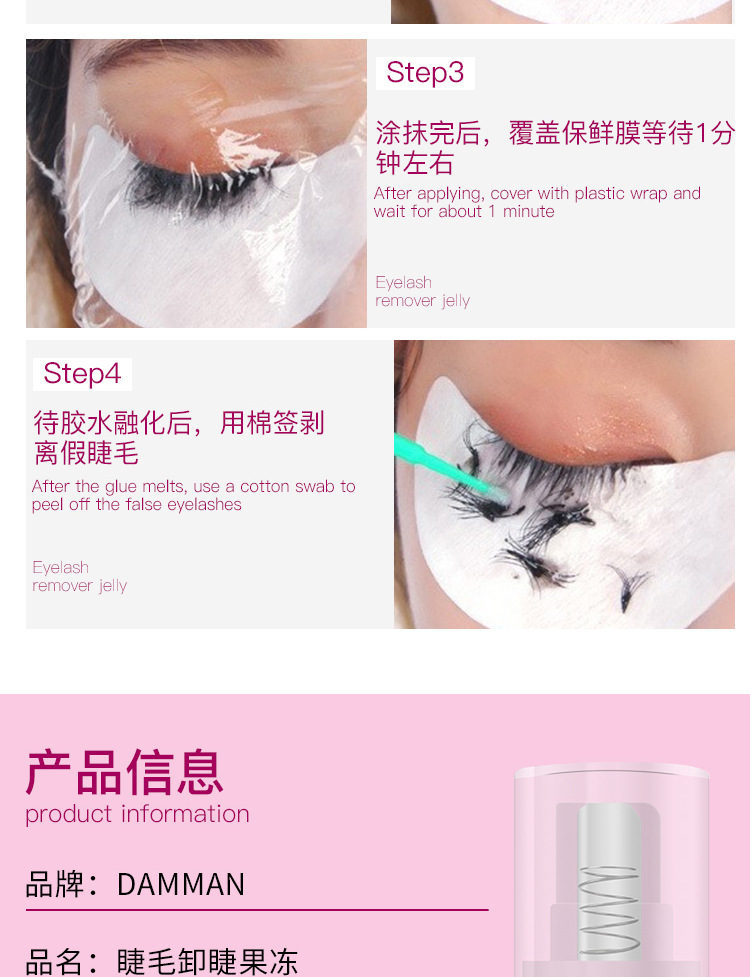 Step3

涂抹完后，覆盖保鲜膜等待1分钟左右

After applying, cover with plastic wrap and wait for about 1 minute

Eyelash remover jelly

Step4

待胶水融化后，用棉签剥离假睫毛

After the glue melts, use a cotton swab to peel off the false eyelashes

Eyelash remover jelly

产品信息
product information

品牌：DAMMAN

品名：睫毛卸睫果冻