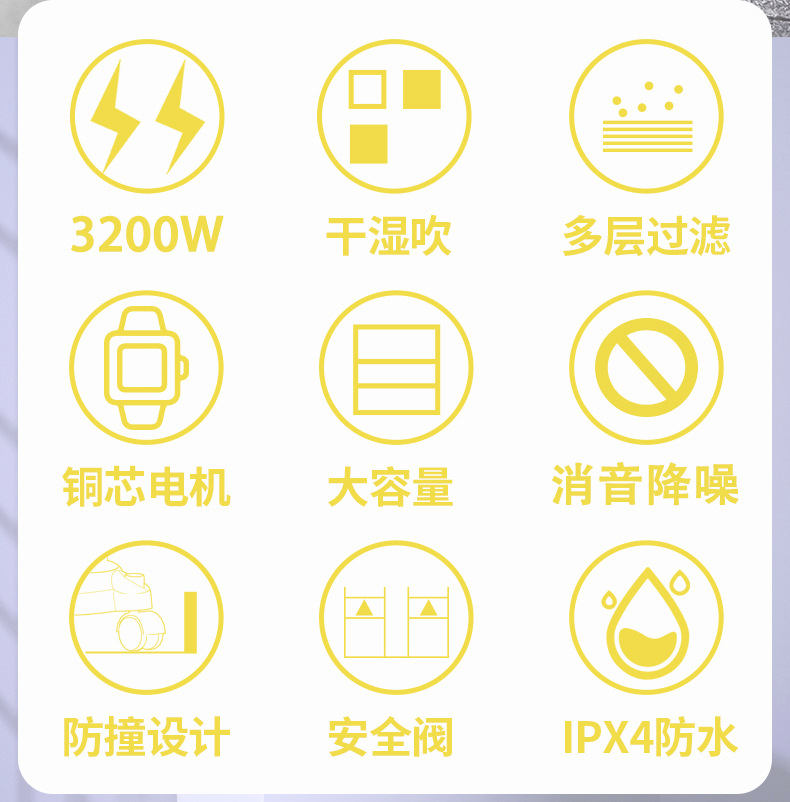 3200W

干湿吹

多层过滤

铜芯电机

大容量

消音降噪

防撞设计

安全阀

IPX4防水