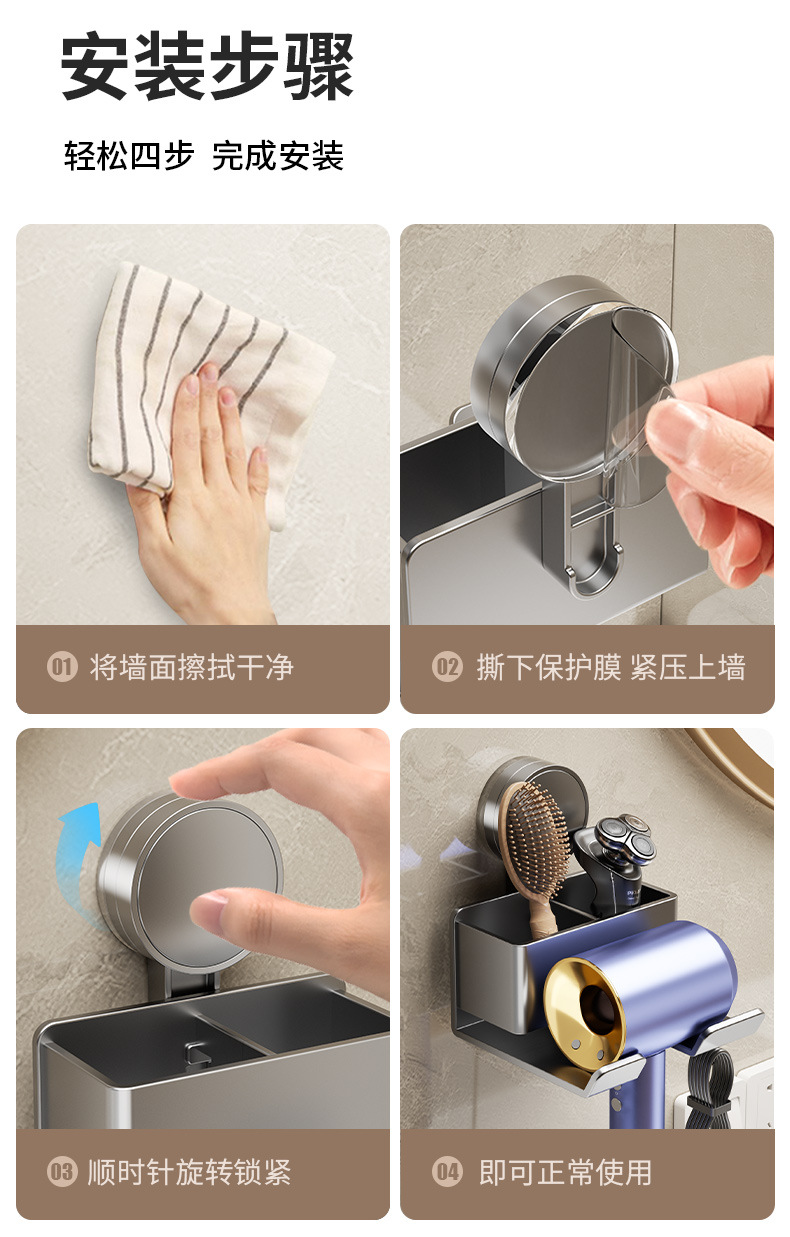 安装步骤

轻松四步 完成安装

01 将墙面擦拭干净

02 撕下保护膜 紧压上墙

03 顺时针旋转锁紧

04 即可正常使用