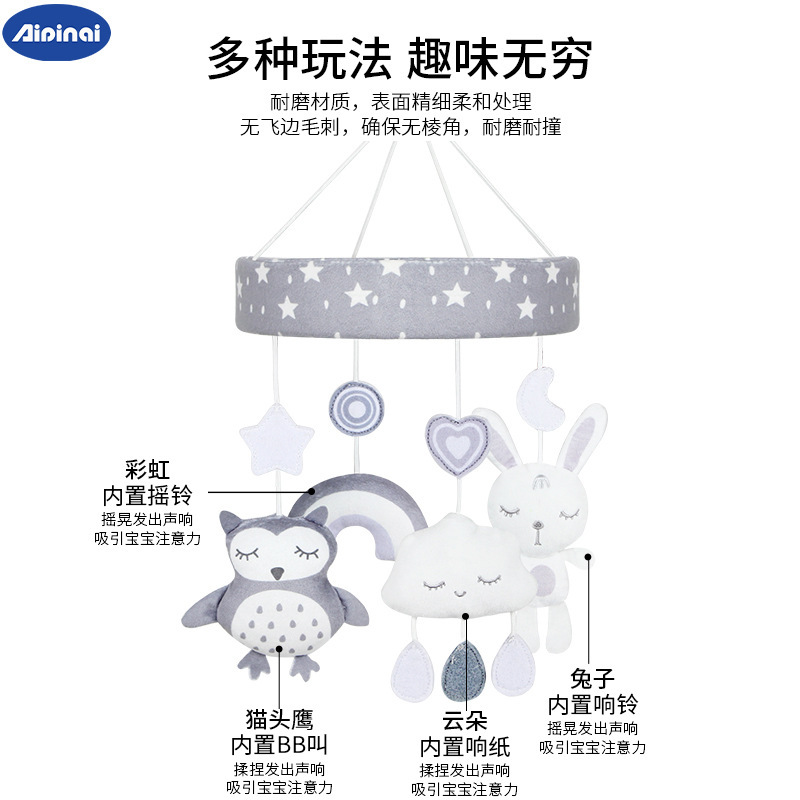 Aipinai

多种玩法 趣味无穷

耐磨材质，表面精细柔和处理
无飞边毛刺，确保无棱角，耐磨耐撞

彩虹
内置摇铃
摇晃发出声响
吸引宝宝注意力

猫头鹰
内置BB叫
揉捏发出声响
吸引宝宝注意力

云朵
内置响纸
揉捏发出声响
吸引宝宝注意力

兔子
内置响铃
摇晃发出声响
吸引宝宝注意力