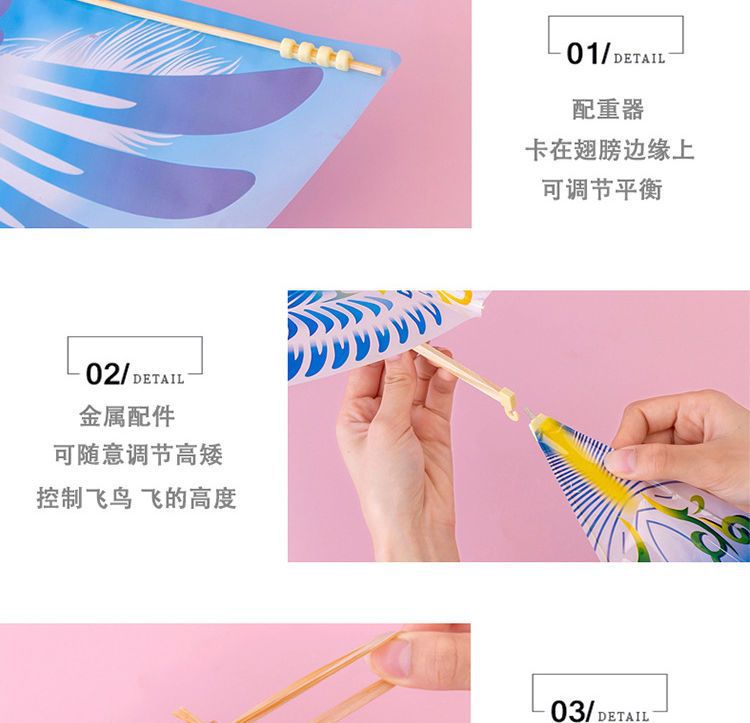 01/ DETAIL

配重器
卡在翅膀边缘上
可调节平衡

02/ DETAIL

金属配件
可随意调节高矮
控制飞鸟 飞的高度

03/ DETAIL