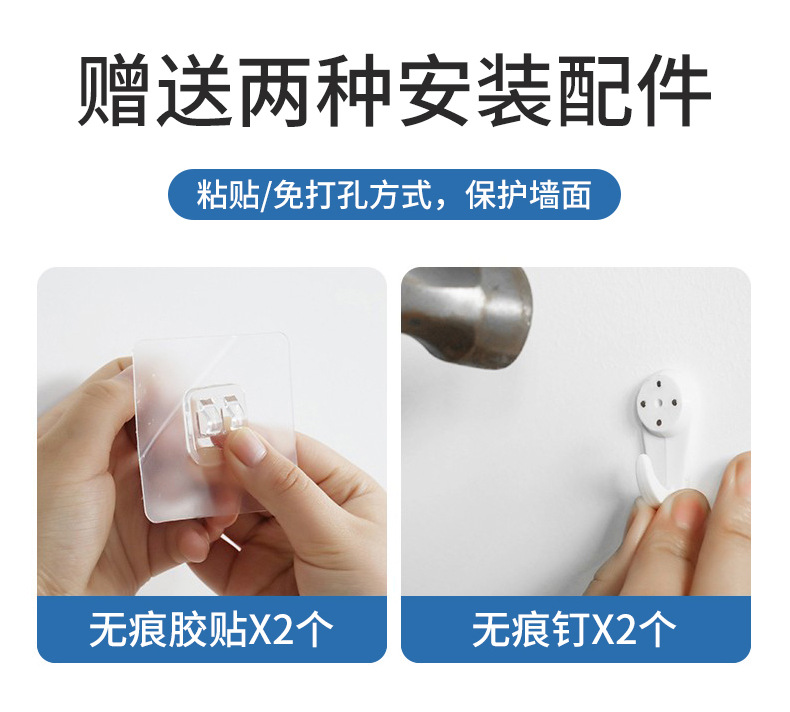 赠送两种安装配件

粘贴/免打孔方式，保护墙面

无痕胶贴X2个

无痕钉X2个