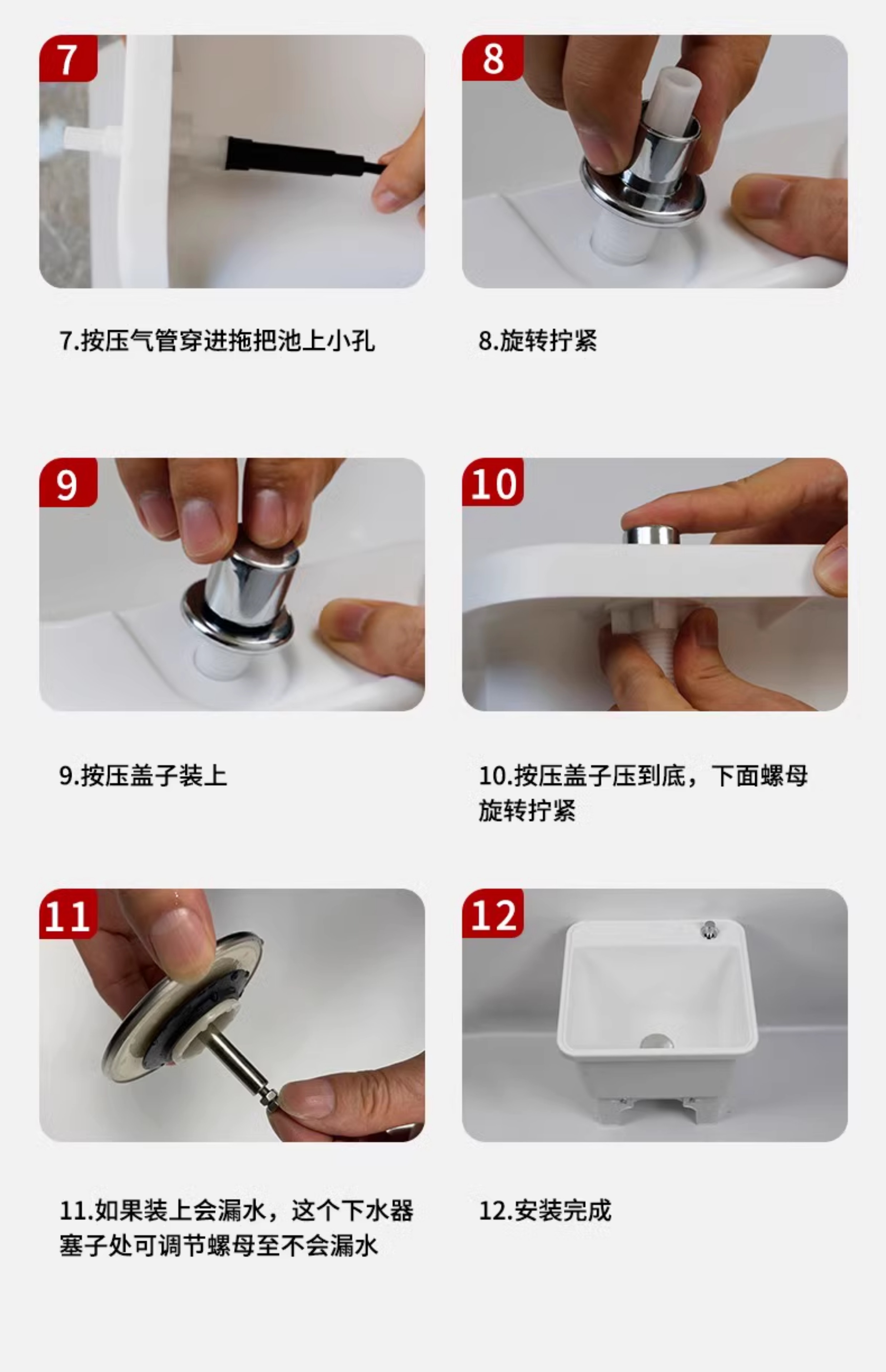 7

7.按压气管穿进拖把池上小孔

8

8.旋转拧紧

9

9.按压盖子装上

10

10.按压盖子压到底，下面螺母旋转拧紧

11

11.如果装上会漏水，这个下水器塞子处可调节螺母至不会漏水

12

12.安装完成