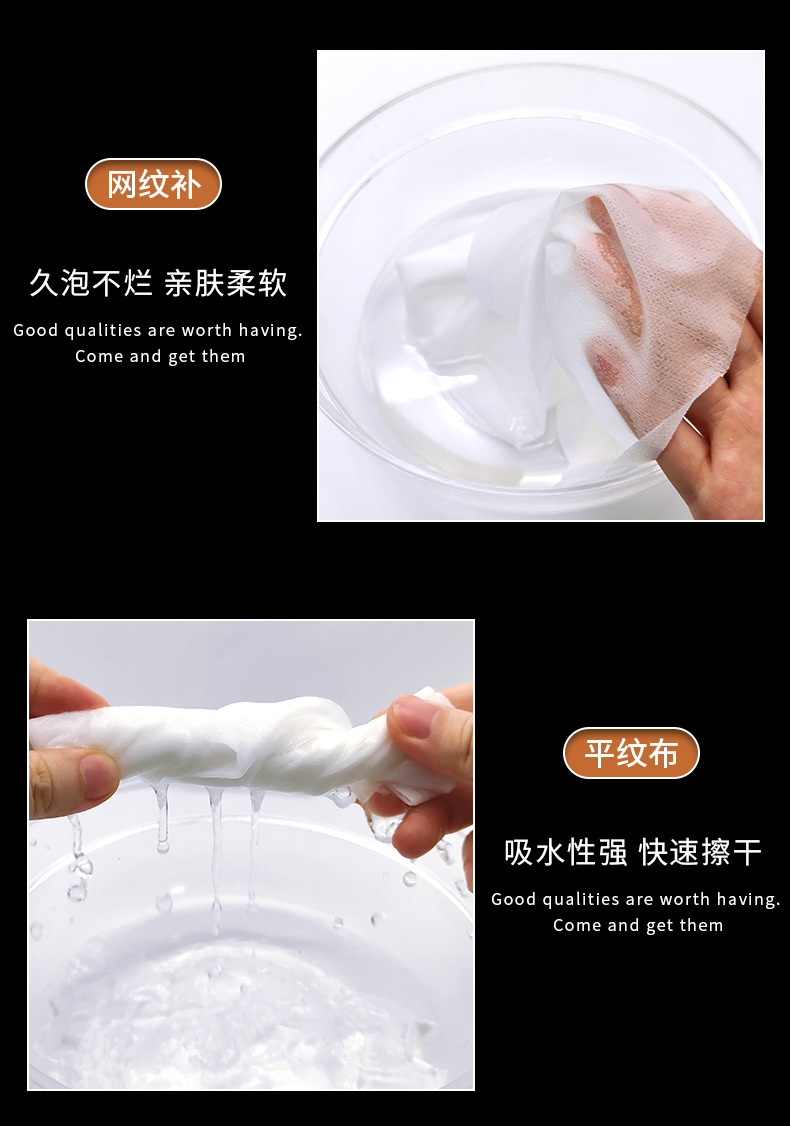 网纹补

久泡不烂 亲肤柔软

Good qualities are worth having.
Come and get them

平纹布

吸水性强 快速擦干

Good qualities are worth having.
Come and get them