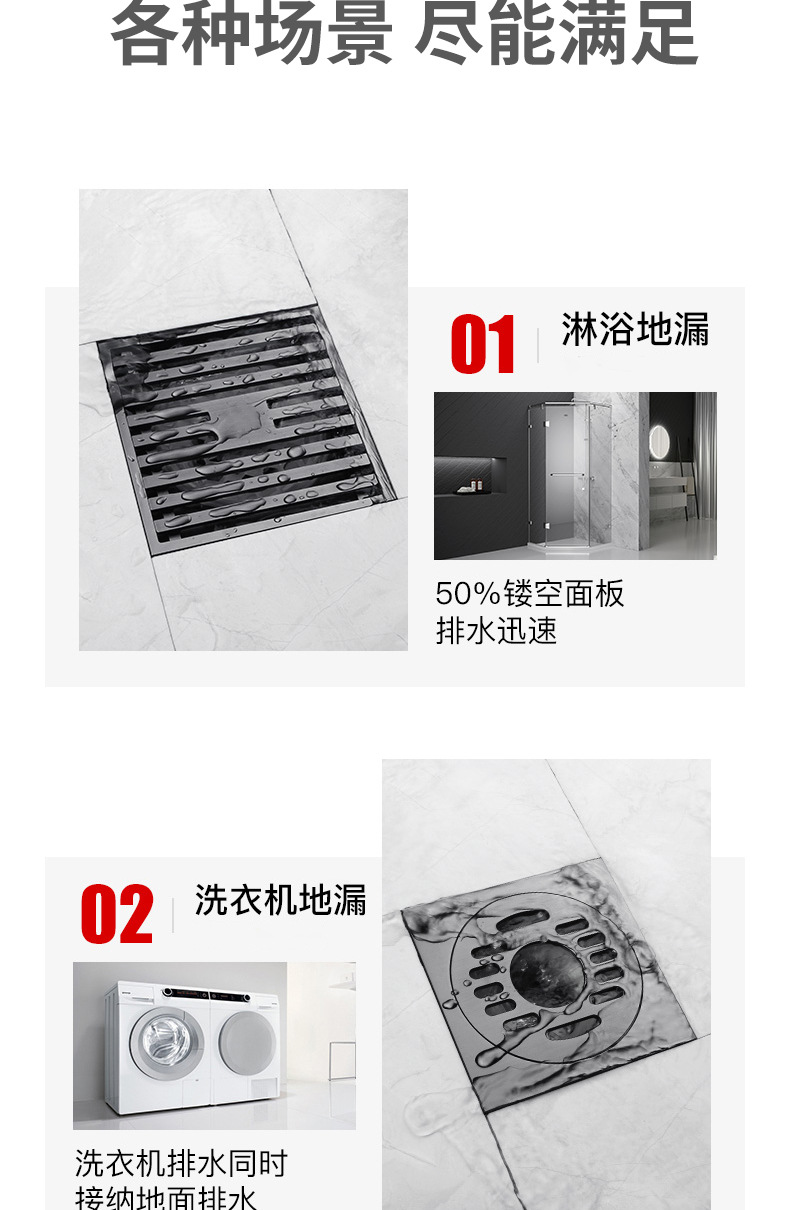 各种场景 尽能满足

01 淋浴地漏

50%镂空面板
排水迅速

02 洗衣机地漏

洗衣机排水同时
接纳地面排水