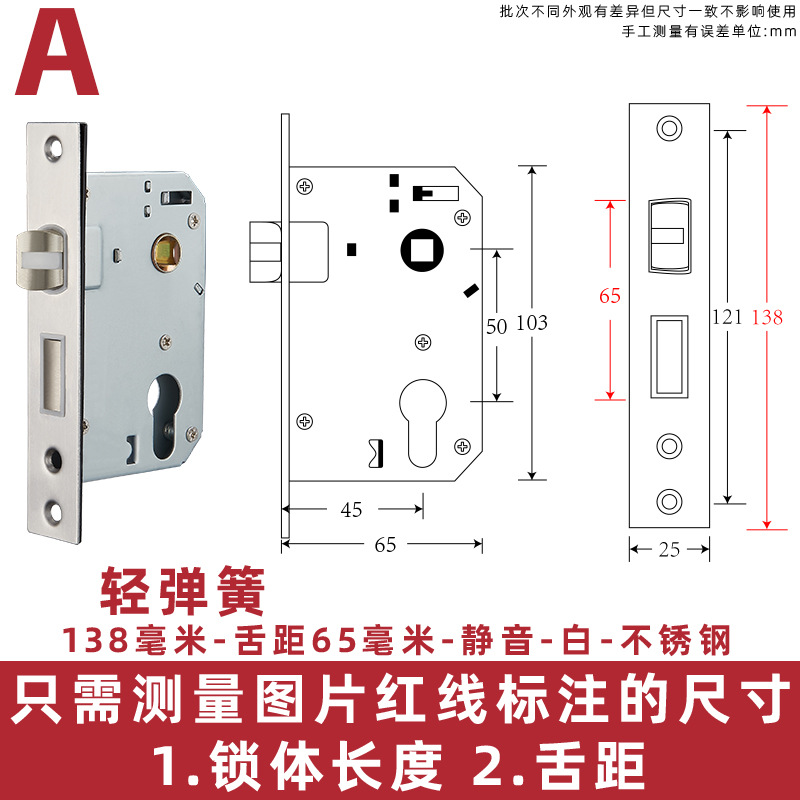 A

批次不同外观有差异但尺寸一致不影响使用
手工测量有误差单位:mm

50
103
45
65
65
121
138
25

轻弹簧
138毫米-舌距65毫米-静音-白-不锈钢

只需测量图片红线标注的尺寸
1.锁体长度 2.舌距