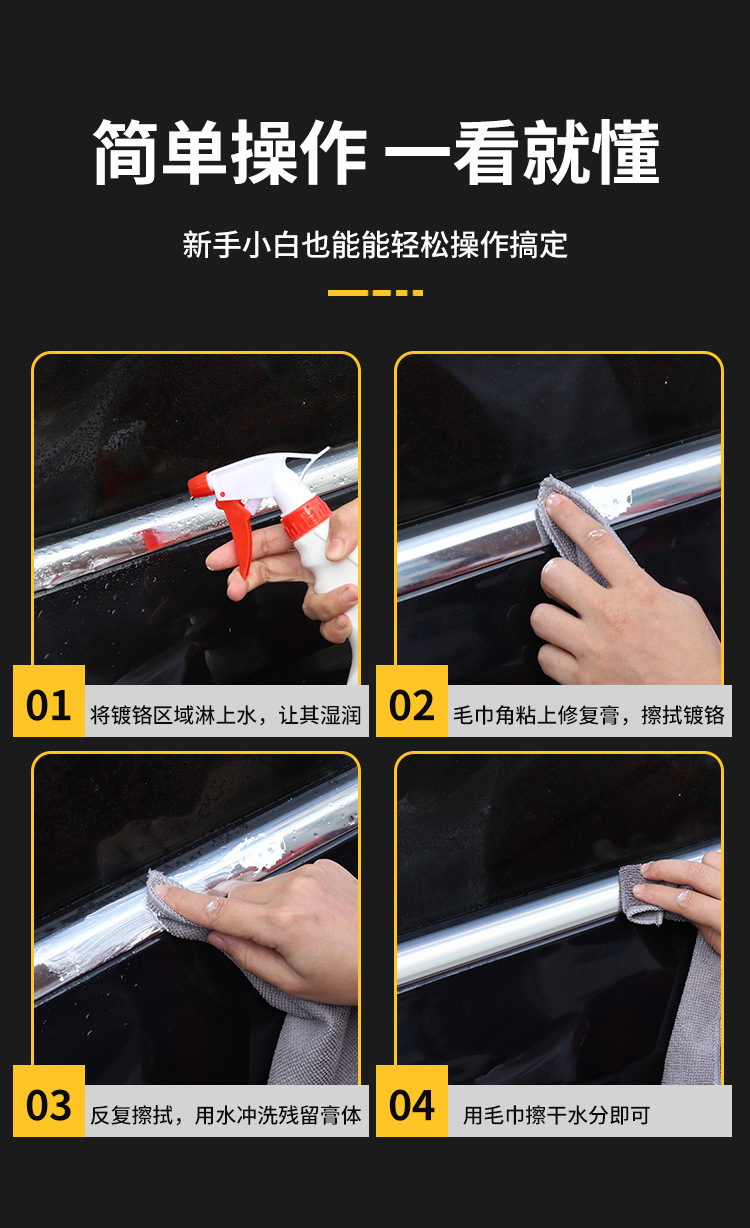 简单操作 一看就懂

新手小白也能能轻松操作搞定

01 将镀铬区域淋上水，让其湿润

02 毛巾角粘上修复膏，擦拭镀铬

03 反复擦拭，用水冲洗残留膏体

04 用毛巾擦干水分即可