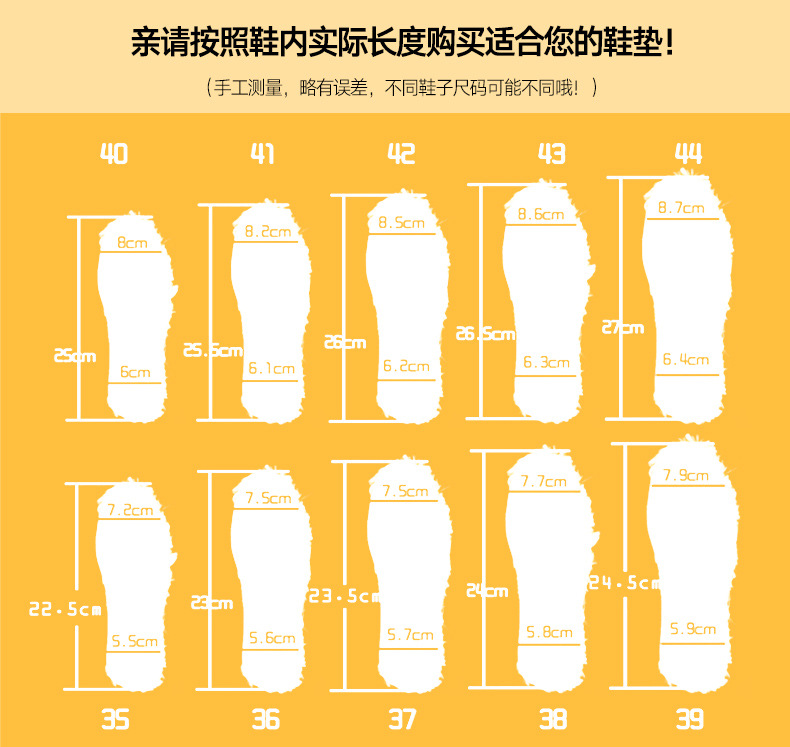 亲请按照鞋内实际长度购买适合您的鞋垫！

（手工测量，略有误差，不同鞋子尺码可能不同哦！）

40

8cm

25cm

6cm

41

8.2cm

25.5cm

6.1cm

42

8.5cm

26cm

6.2cm

43

8.6cm

26.5cm

6.3cm

44

8.7cm

27cm

6.4cm

7.2cm

22.5cm

5.5cm

35

7.5cm

23cm

5.6cm

36

7.5cm

23.5cm

5.7cm

37

7.7cm

24cm

5.8cm

38

7.9cm

24.5cm

5.9cm

39