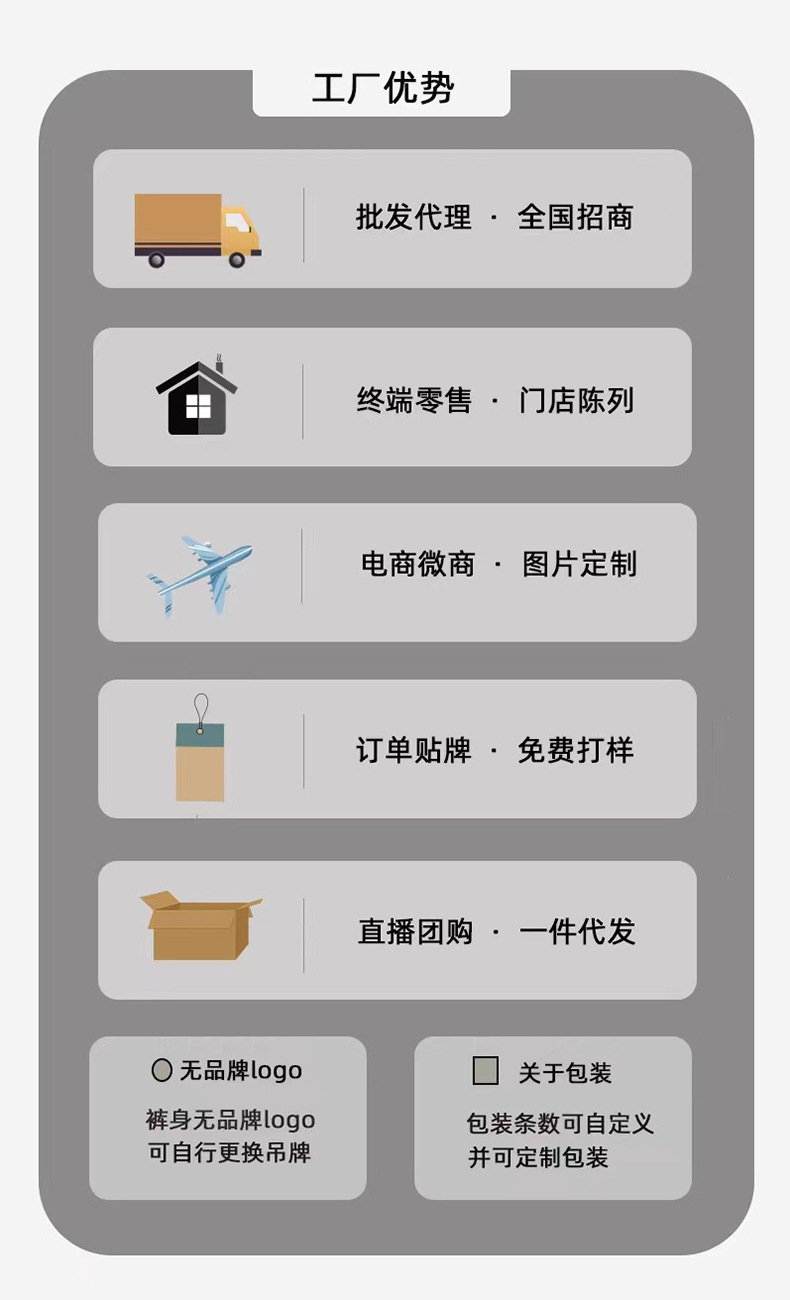 工厂优势

批发代理 · 全国招商

终端零售 · 门店陈列

电商微商 · 图片定制

订单贴牌 · 免费打样

直播团购 · 一件代发

无品牌logo

裤身无品牌logo
可自行更换吊牌

关于包装

包装条数可自定义
并可定制包装