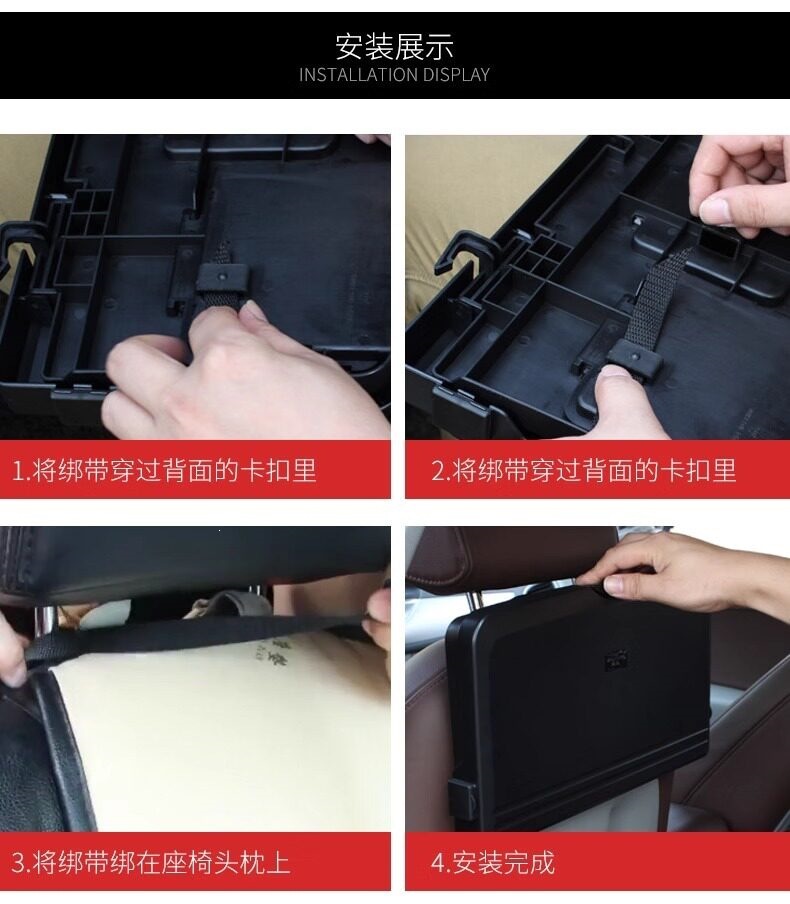 安装展示
INSTALLATION DISPLAY

1.将绑带穿过背面的卡扣里

2.将绑带穿过背面的卡扣里

3.将绑带绑在座椅头枕上

4.安装完成