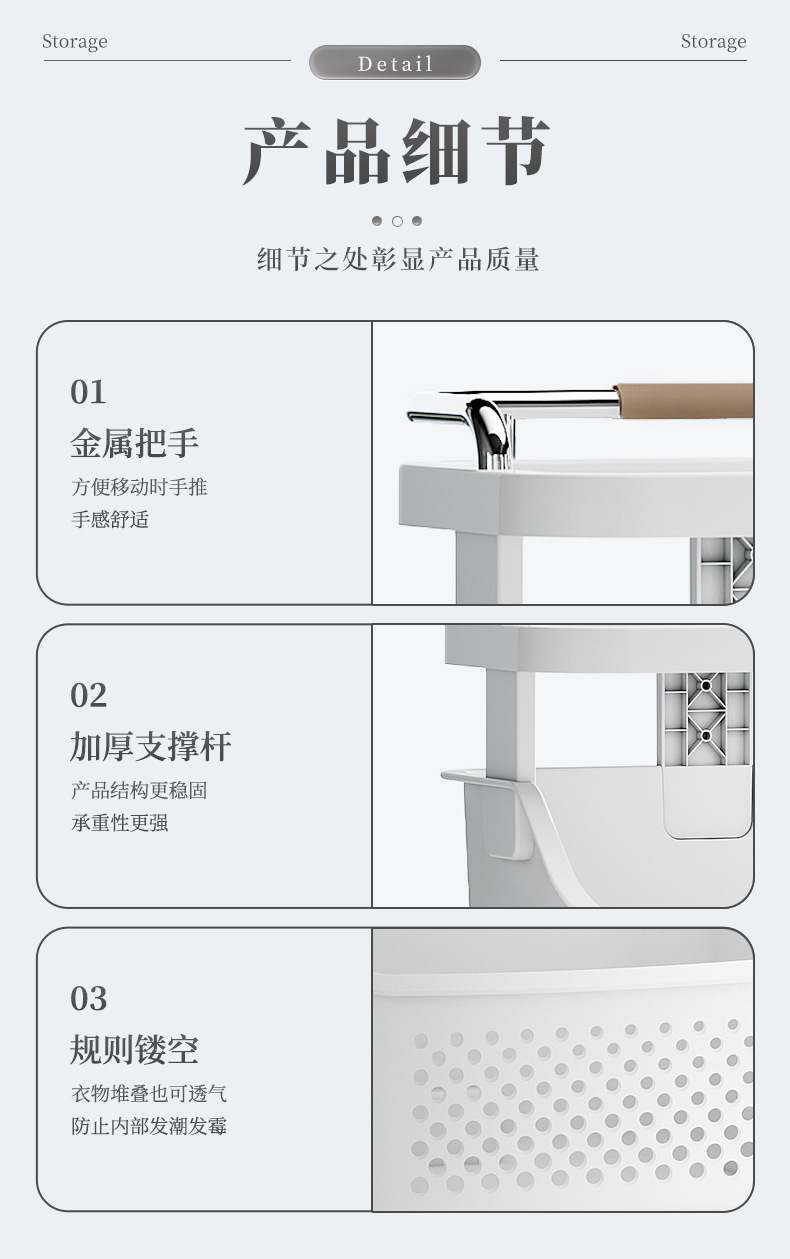 Storage
Detail
Storage

产品细节

细节之处彰显产品质量

01
金属把手
方便移动时手推
手感舒适

02
加厚支撑杆
产品结构更稳固
承重性更强

03
规则镂空
衣物堆叠也可透气
防止内部发潮发霉