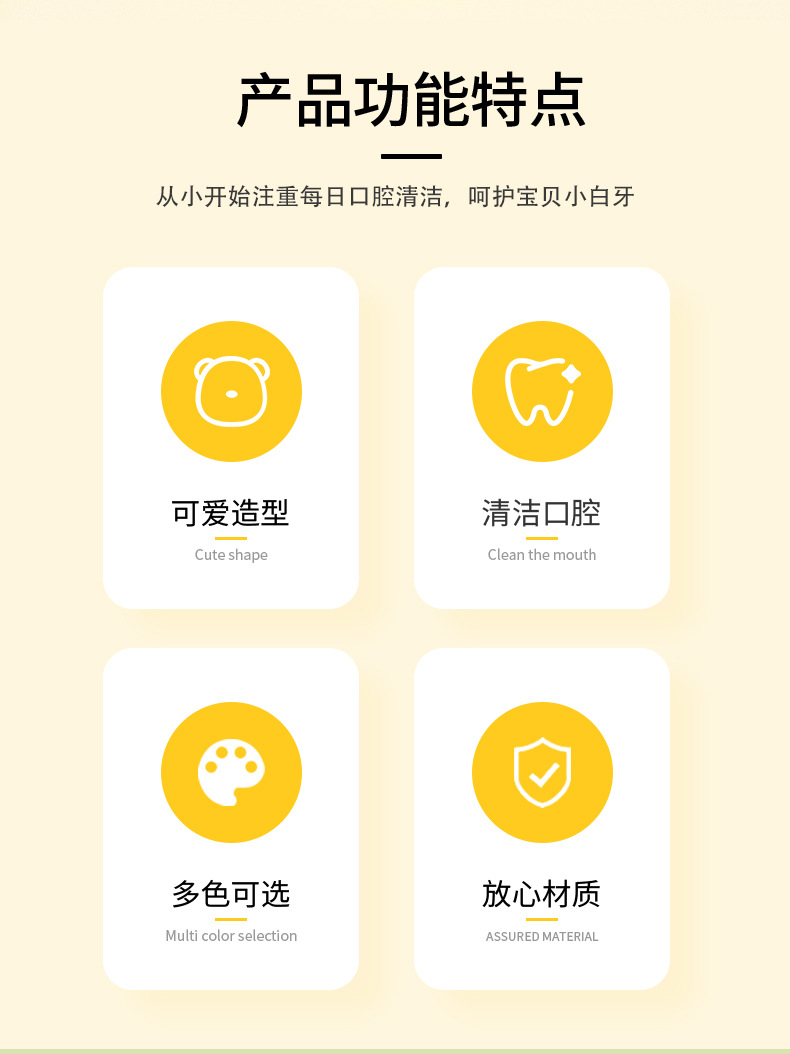 产品功能特点

从小开始注重每日口腔清洁，呵护宝贝小白牙

可爱造型
Cute shape

清洁口腔
Clean the mouth

多色可选
Multi color selection

放心材质
ASSURED MATERIAL