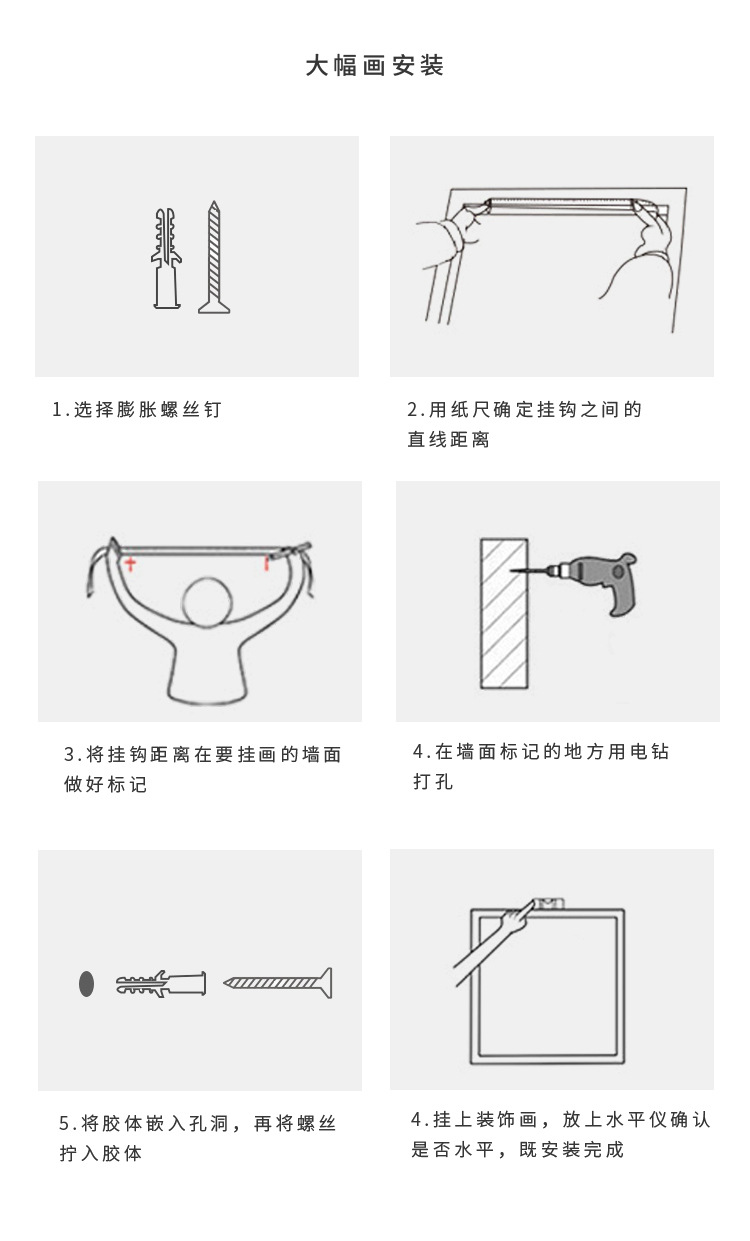 大幅画安装

1.选择膨胀螺丝钉

2.用纸尺确定挂钩之间的直线距离

3.将挂钩距离在要挂画的墙面做好标记

4.在墙面标记的地方用电钻打孔

5.将胶体嵌入孔洞，再将螺丝拧入胶体

4.挂上装饰画，放上水平仪确认是否水平，既安装完成