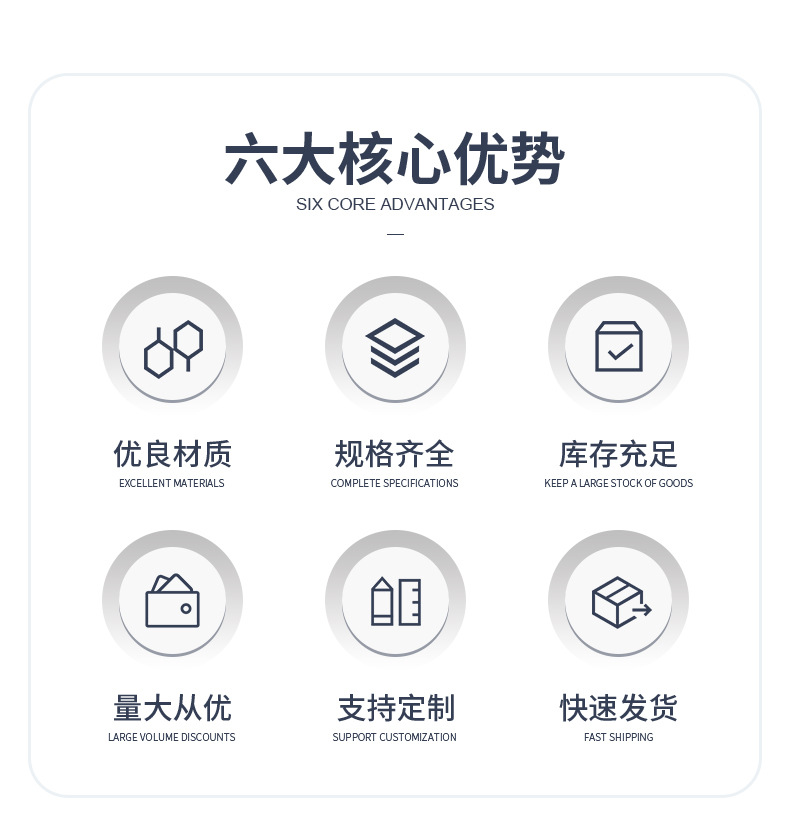 六大核心优势
SIX CORE ADVANTAGES

优良材质
EXCELLENT MATERIALS

规格齐全
COMPLETE SPECIFICATIONS

库存充足
KEEP A LARGE STOCK OF GOODS

量大从优
LARGE VOLUME DISCOUNTS

支持定制
SUPPORT CUSTOMIZATION

快速发货
FAST SHIPPING