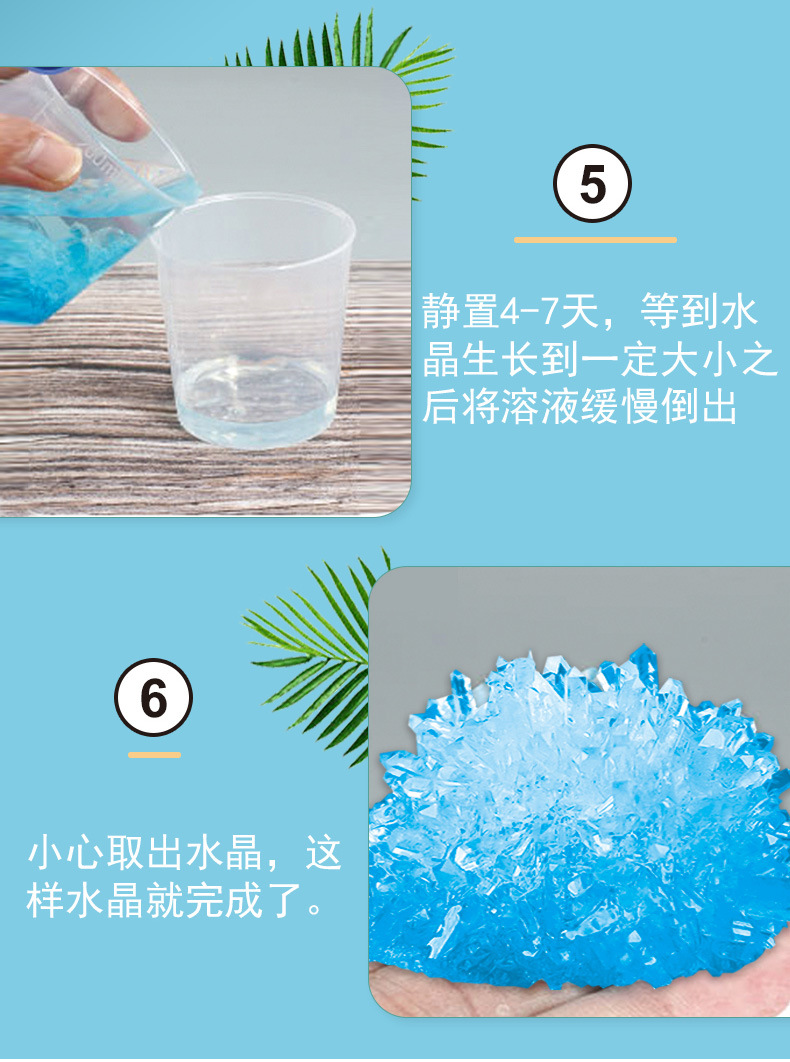 5

静置4-7天，等到水晶生长到一定大小之后将溶液缓慢倒出

6

小心取出水晶，这样水晶就完成了。