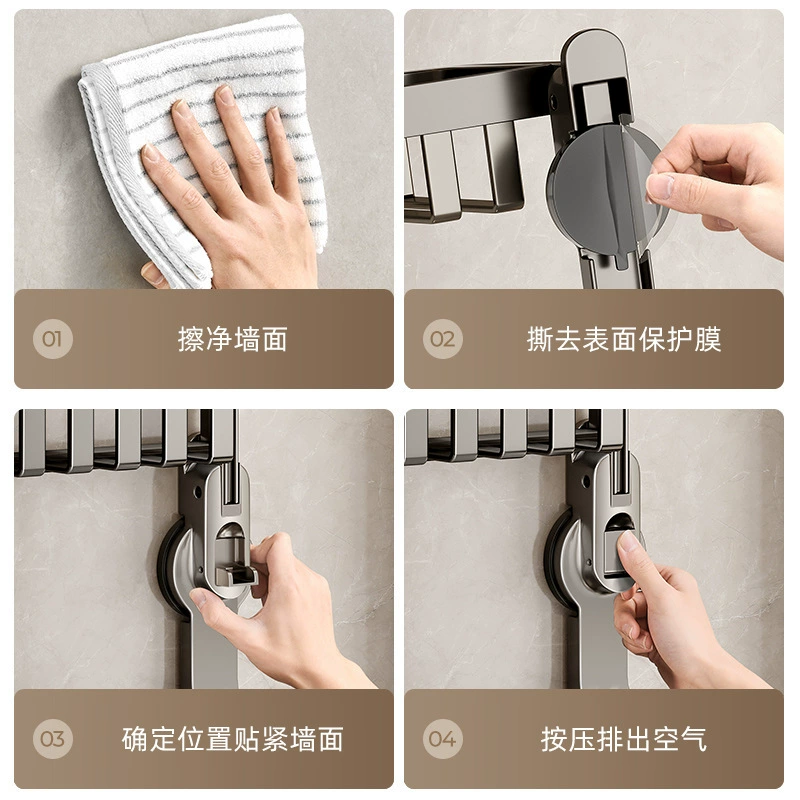 01 擦净墙面

02 撕去表面保护膜

03 确定位置贴紧墙面

04 按压排出空气