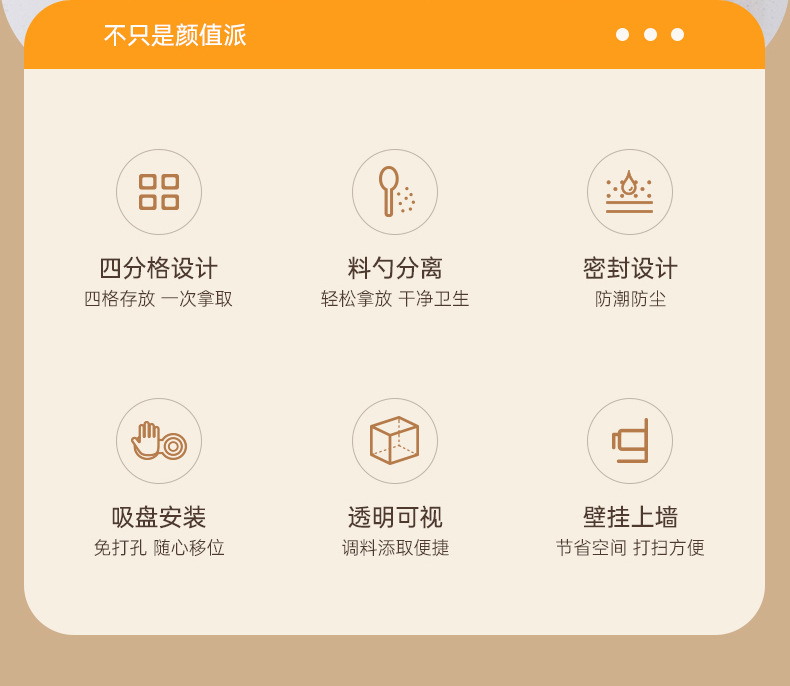 不只是颜值派

四分格设计
四格存放 一次拿取

料勺分离
轻松拿放 干净卫生

密封设计
防潮防尘

吸盘安装
免打孔 随心移位

透明可视
调料添取便捷

壁挂上墙
节省空间 打扫方便