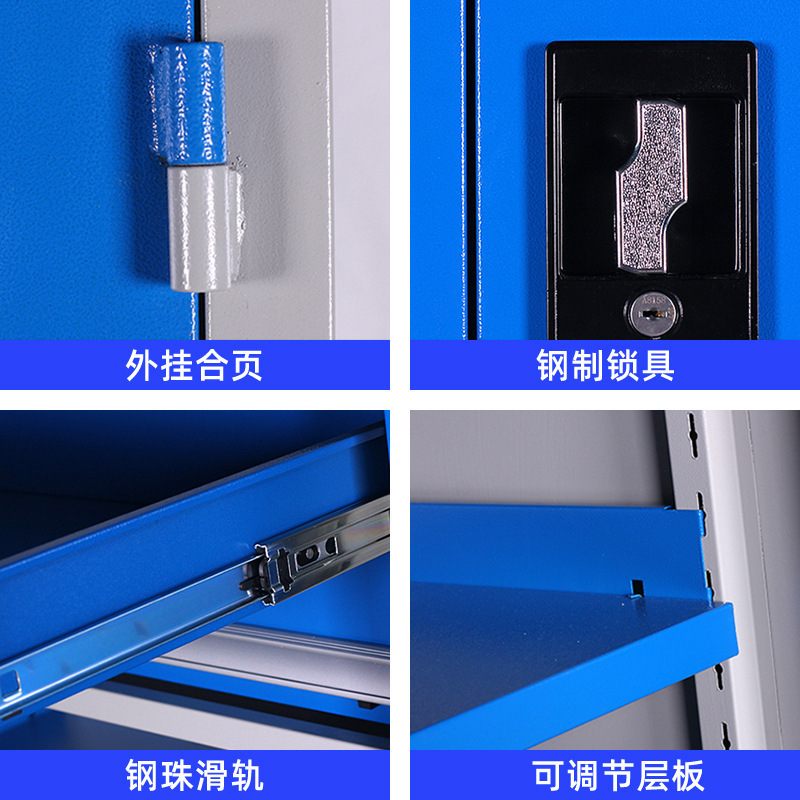 外挂合页

钢制锁具

钢珠滑轨

可调节层板